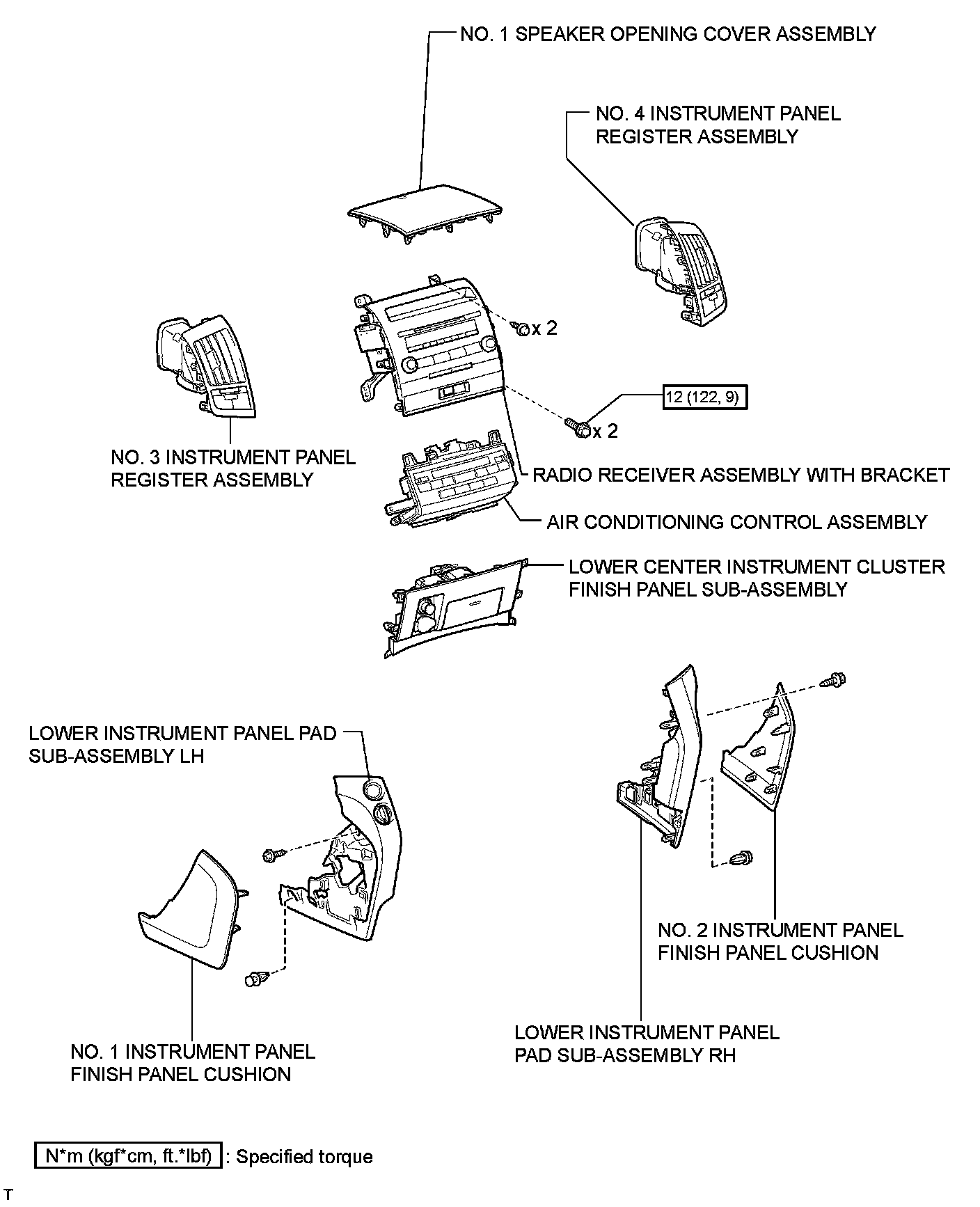 NO. 1 SPEAKER OPENING COVER ASSEMBLY

NO. 4 INSTRUMENT PANEL REGISTER ASSEMBLY

x 2

12 (122, 9)

x 2

NO. 3 INSTRUMENT PANEL REGISTER ASSEMBLY

RADIO RECEIVER ASSEMBLY WITH BRACKET

AIR CONDITIONING CONTROL ASSEMBLY

LOWER CENTER INSTRUMENT CLUSTER FINISH PANEL SUB-ASSEMBLY

LOWER INSTRUMENT PANEL PAD SUB-ASSEMBLY LH

NO. 2 INSTRUMENT PANEL FINISH PANEL CUSHION

LOWER INSTRUMENT PANEL PAD SUB-ASSEMBLY RH

NO. 1 INSTRUMENT PANEL FINISH PANEL CUSHION

N*m (kgf*cm, ft.*lbf) : Specified torque

T