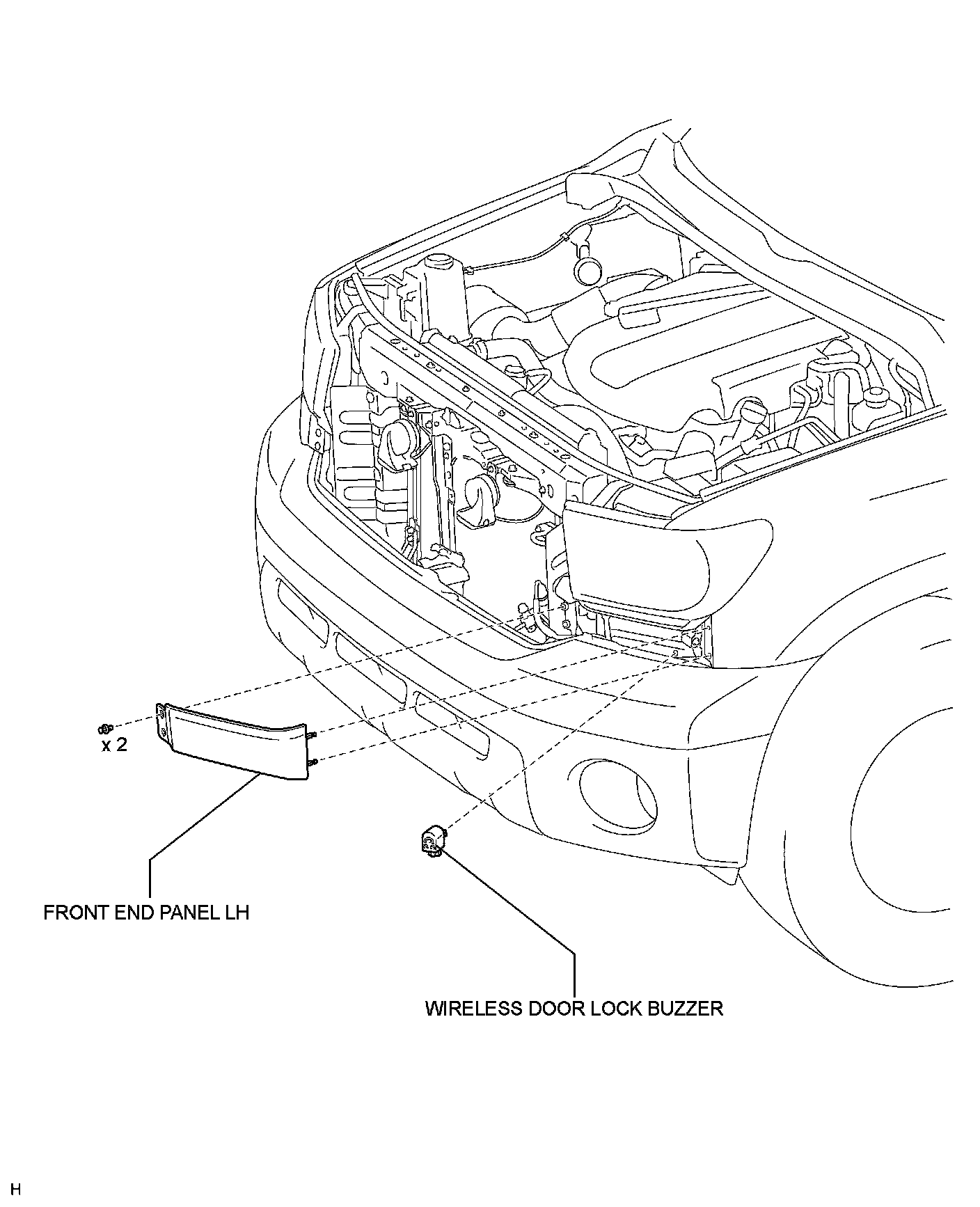 x 2

FRONT END PANEL LH

WIRELESS DOOR LOCK BUZZER

H