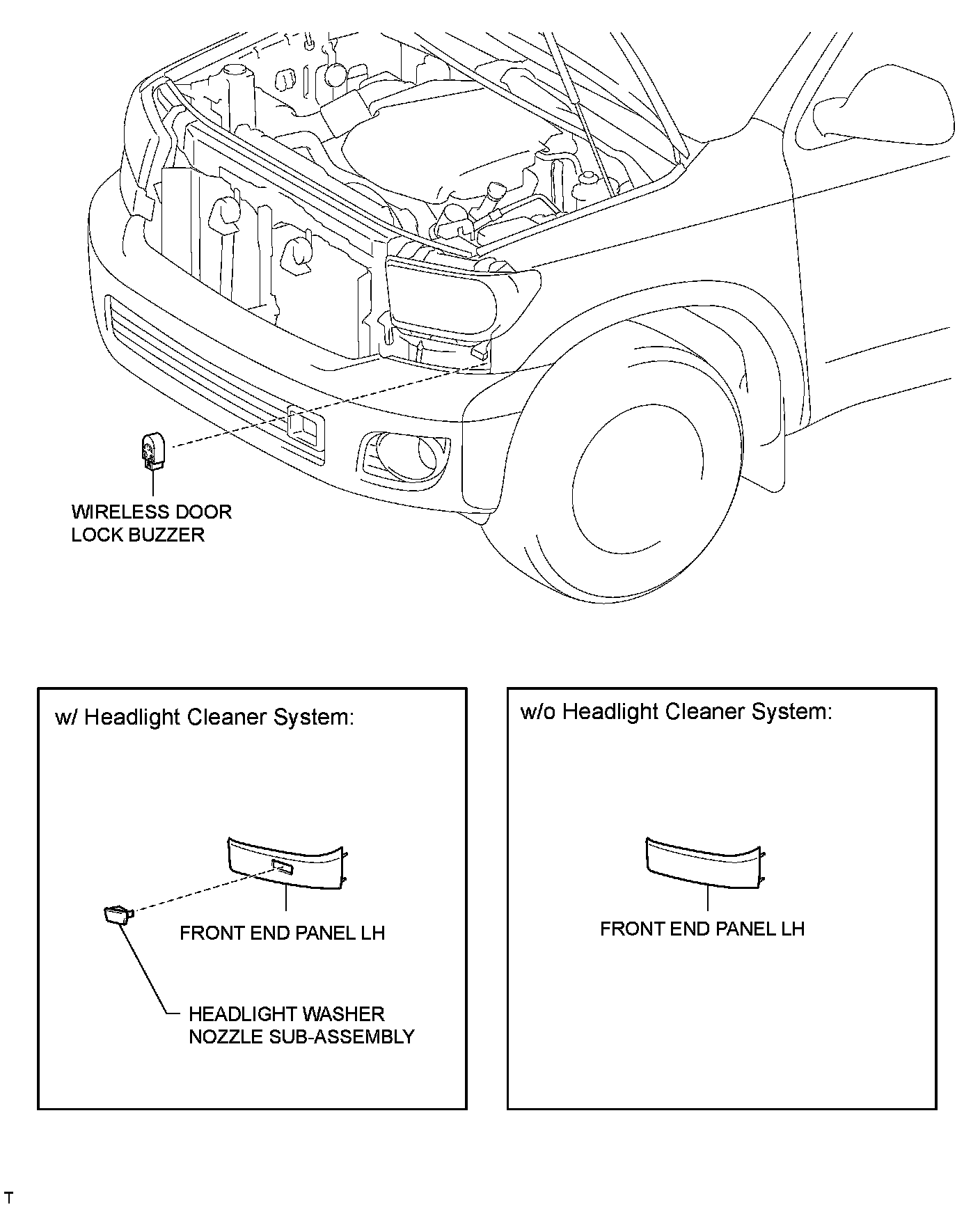 WIRELESS DOOR LOCK BUZZER

w/ Headlight Cleaner System:

FRONT END PANEL LH

HEADLIGHT WASHER NOZZLE SUB-ASSEMBLY

w/o Headlight Cleaner System:

FRONT END PANEL LH

T