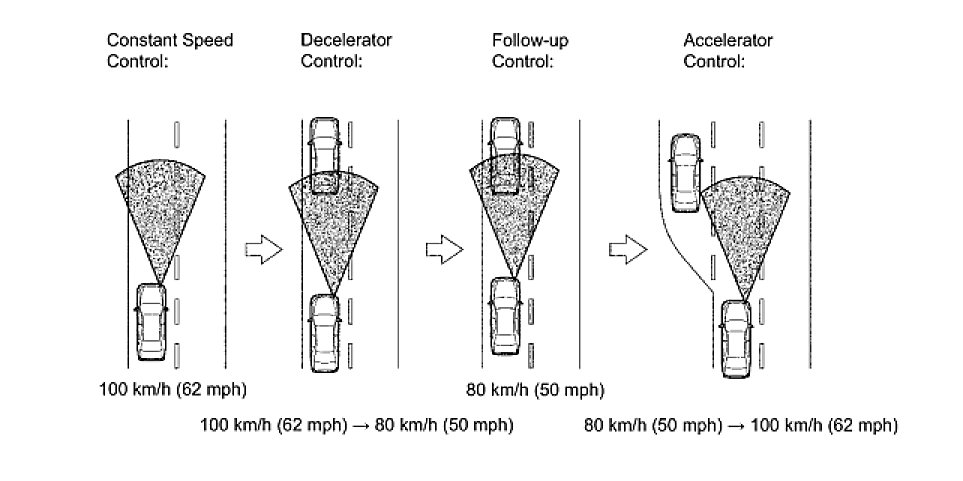 Constant Speed Control:

Decelerator Control:

Follow-up Control:

Accelerator Control:

100 km/h (62 mph)

80 km/h (50 mph)

100 km/h (62 mph) → 80 km/h (50 mph)

80 km/h (50 mph) → 100 km/h (62 mph)