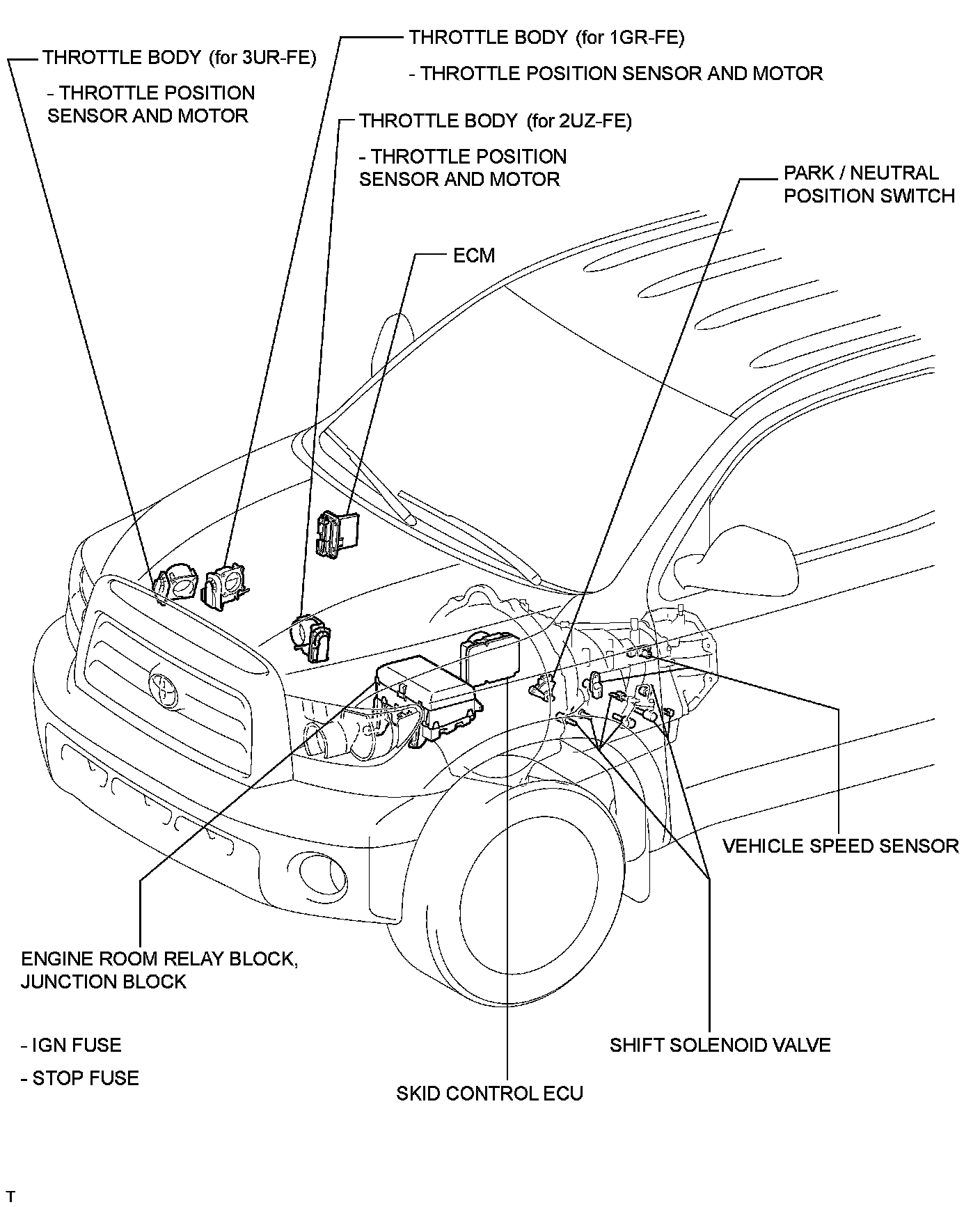 THROTTLE BODY (for 3UR-FE)

- THROTTLE POSITION SENSOR AND MOTOR

THROTTLE BODY (for 1GR-FE)

- THROTTLE POSITION SENSOR AND MOTOR

THROTTLE BODY (for 2UZ-FE)

- THROTTLE POSITION SENSOR AND MOTOR

PARK / NEUTRAL POSITION SWITCH

ECM

VEHICLE SPEED SENSOR

ENGINE ROOM RELAY BLOCK, JUNCTION BLOCK

- IGN FUSE

- STOP FUSE

SHIFT SOLENOID VALVE

SKID CONTROL ECU

T