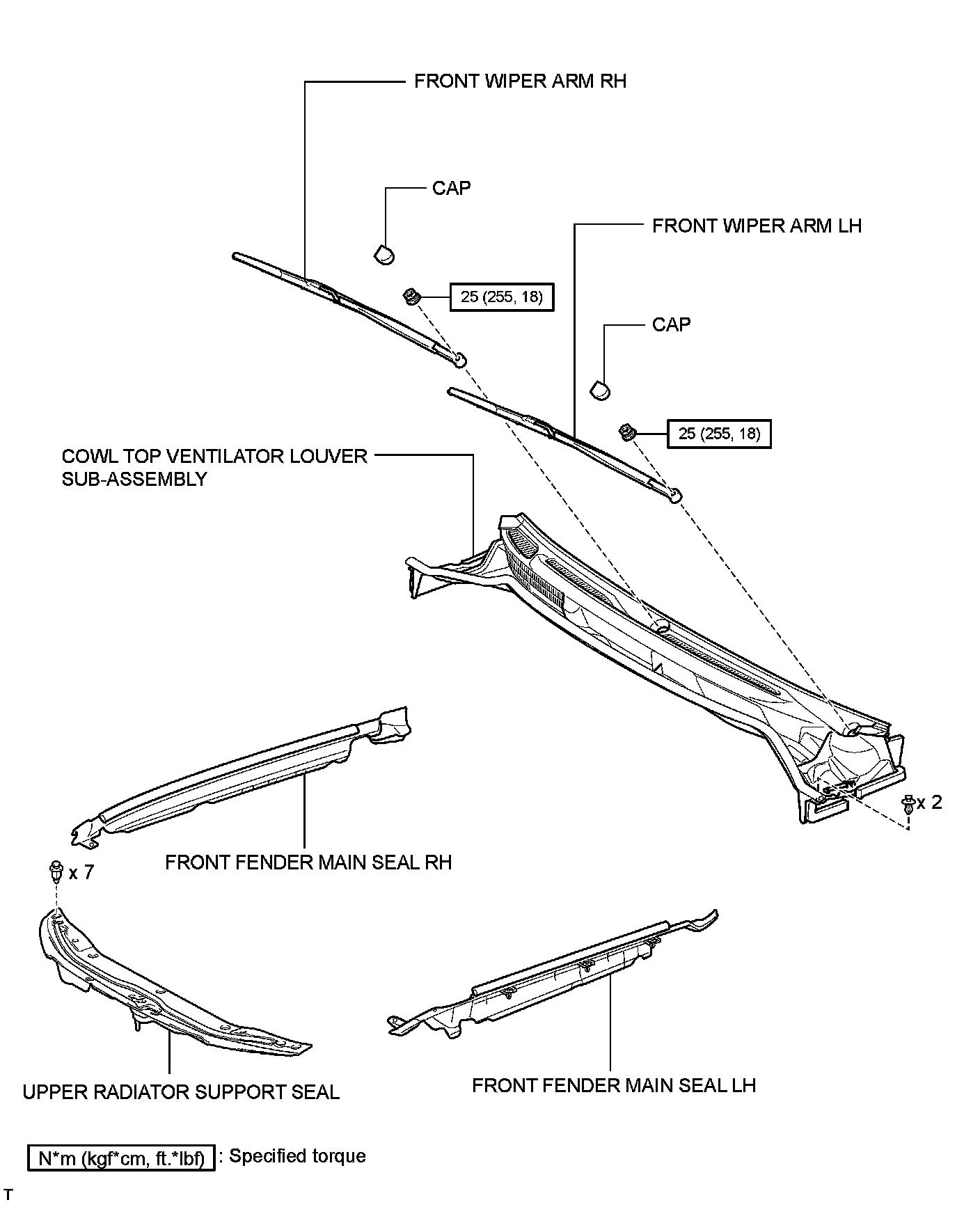 FRONT WIPER ARM RH

CAP

FRONT WIPER ARM LH

25 (255, 18)

CAP

25 (255, 18)

COWL TOP VENTILATOR LOUVER SUB-ASSEMBLY

x 2

FRONT FENDER MAIN SEAL RH

x 7

UPPER RADIATOR SUPPORT SEAL

FRONT FENDER MAIN SEAL LH

N*m (kgf*cm, ft.*lbf) : Specified torque

T