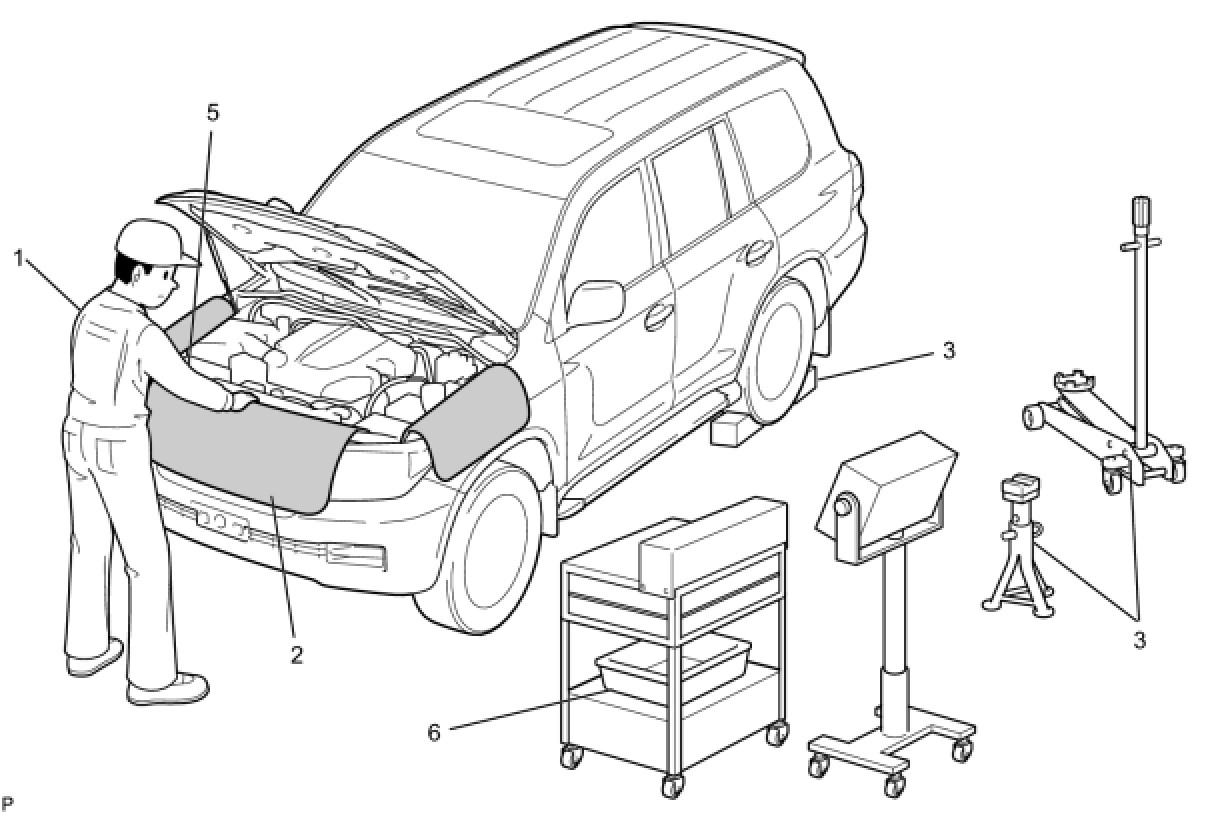 5
1
3
2
3
6
P