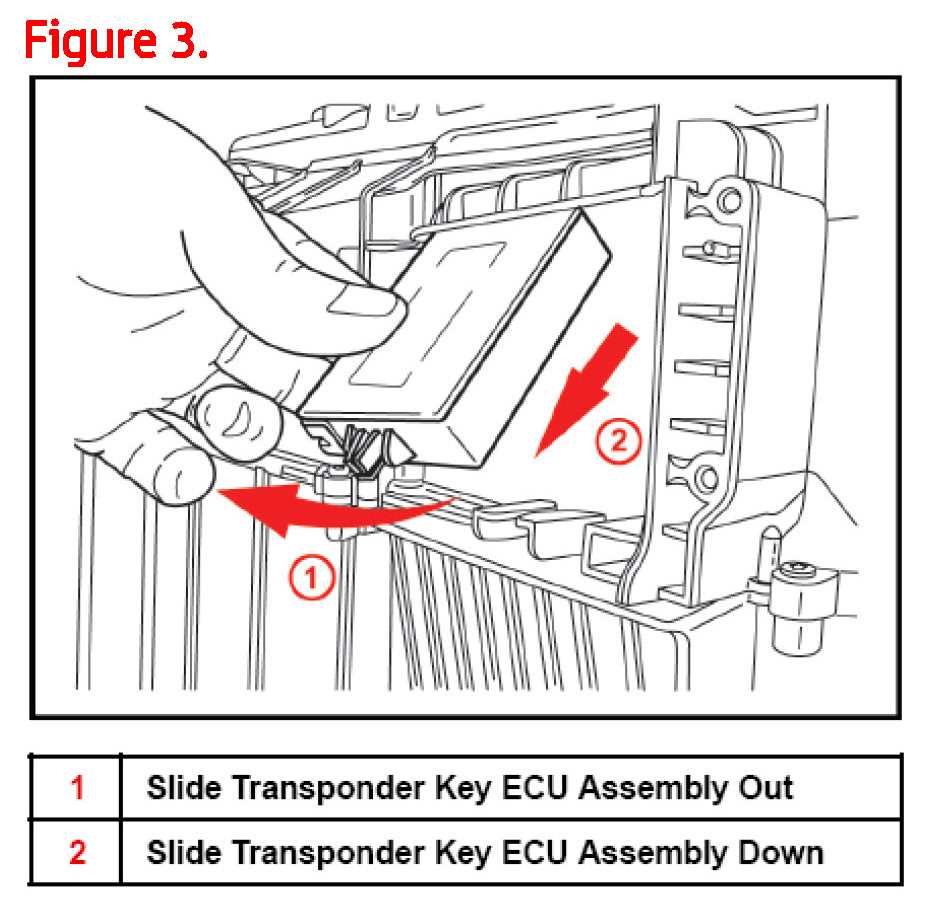 Figure 3.

2

1

| 1 | Slide Transponder Key ECU Assembly Out |
|---|---|
| 2 | Slide Transponder Key ECU Assembly Down |