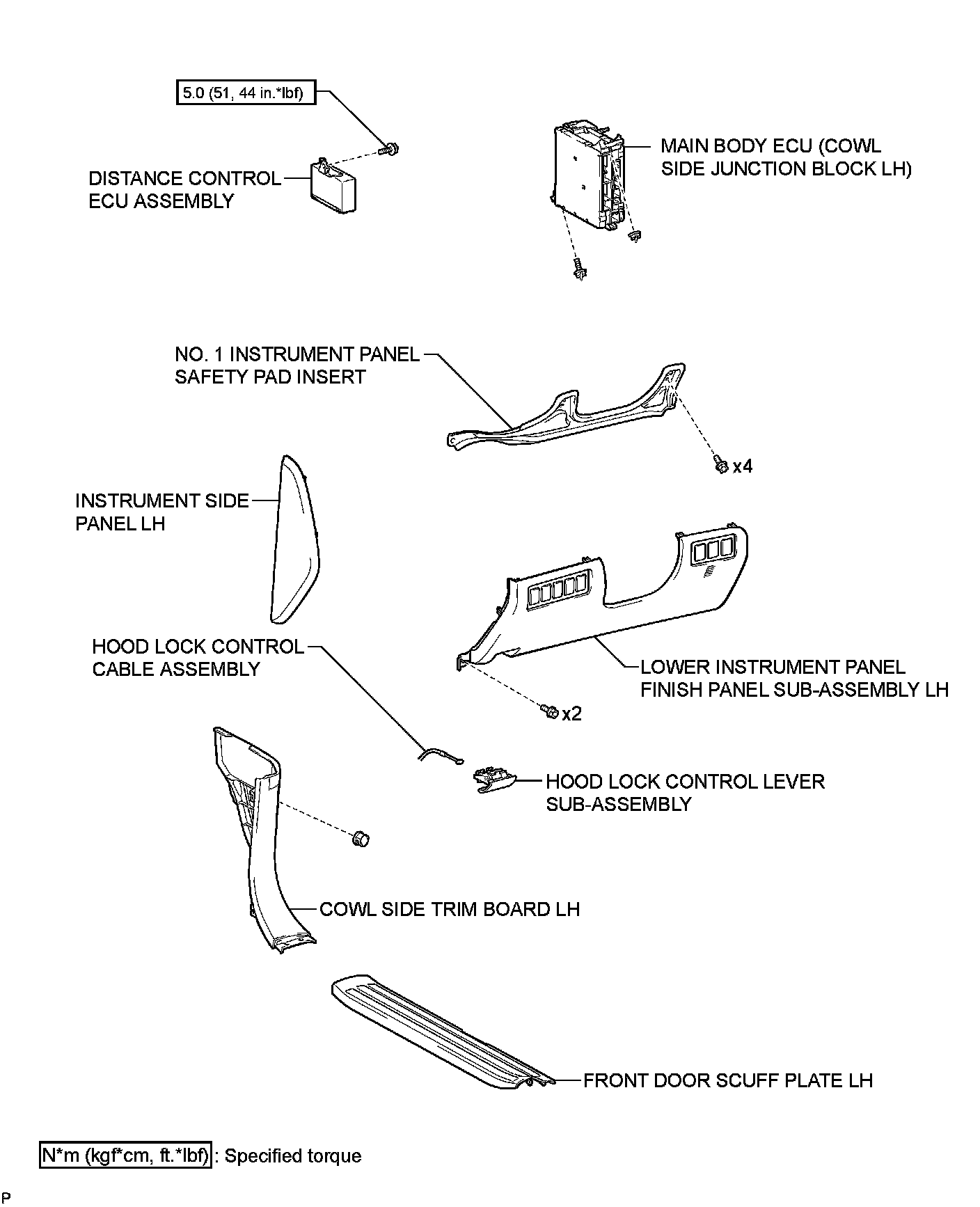 5.0 (51, 44 in.*lbf)

DISTANCE CONTROL ECU ASSEMBLY

MAIN BODY ECU (COWL SIDE JUNCTION BLOCK LH)

NO. 1 INSTRUMENT PANEL SAFETY PAD INSERT

x4

INSTRUMENT SIDE PANEL LH

HOOD LOCK CONTROL CABLE ASSEMBLY

LOWER INSTRUMENT PANEL FINISH PANEL SUB-ASSEMBLY LH

x2

HOOD LOCK CONTROL LEVER SUB-ASSEMBLY

COWL SIDE TRIM BOARD LH

FRONT DOOR SCUFF PLATE LH

N*m (kgf*cm, ft.*lbf) : Specified torque

P