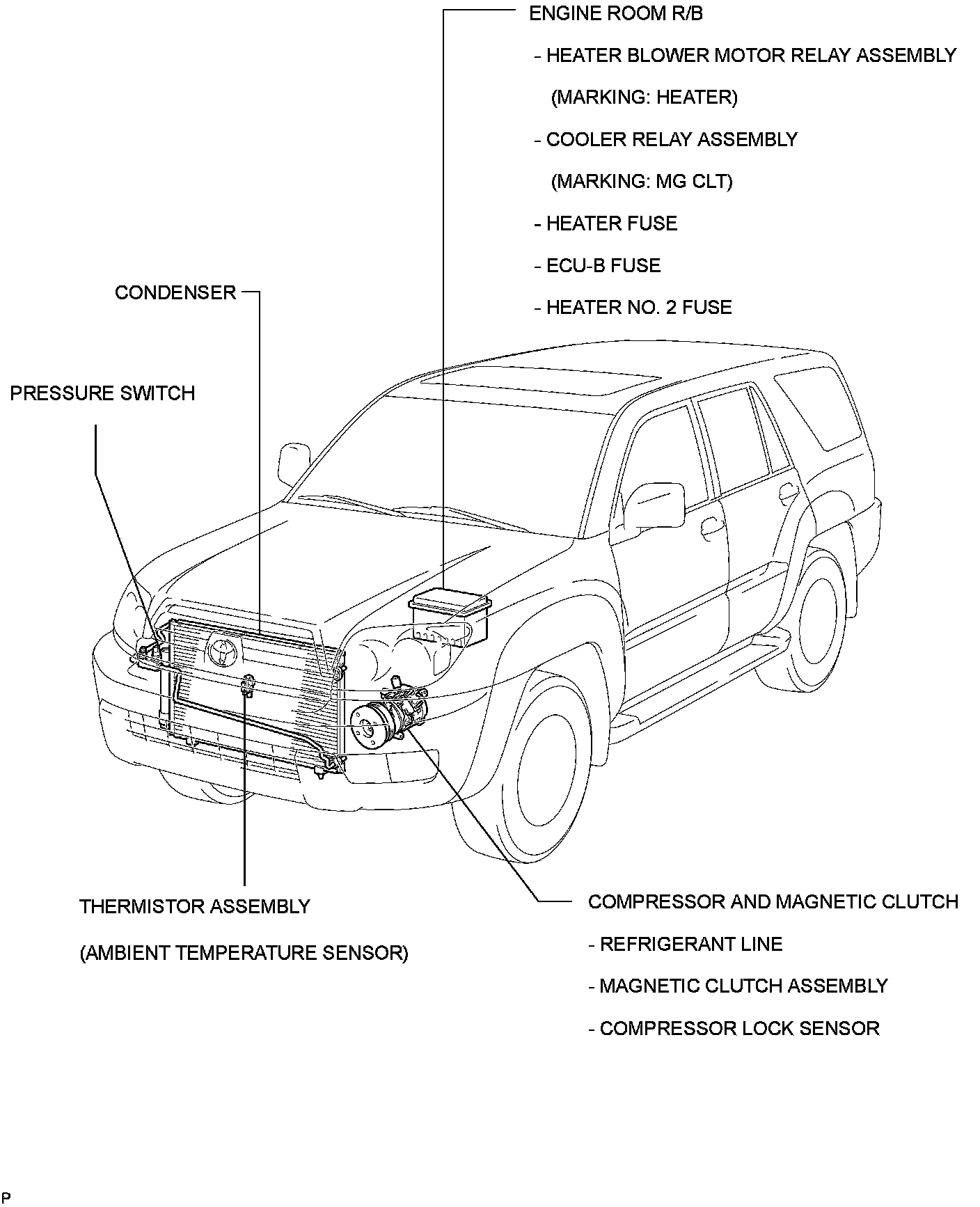 ENGINE ROOM R/B

- HEATER BLOWER MOTOR RELAY ASSEMBLY

(MARKING: HEATER)

- COOLER RELAY ASSEMBLY

(MARKING: MG CLT)

- HEATER FUSE

- ECU-B FUSE

- HEATER NO. 2 FUSE

CONDENSER

PRESSURE SWITCH

THERMISTOR ASSEMBLY

(AMBIENT TEMPERATURE SENSOR)

COMPRESSOR AND MAGNETIC CLUTCH

- REFRIGERANT LINE

- MAGNETIC CLUTCH ASSEMBLY

- COMPRESSOR LOCK SENSOR

P