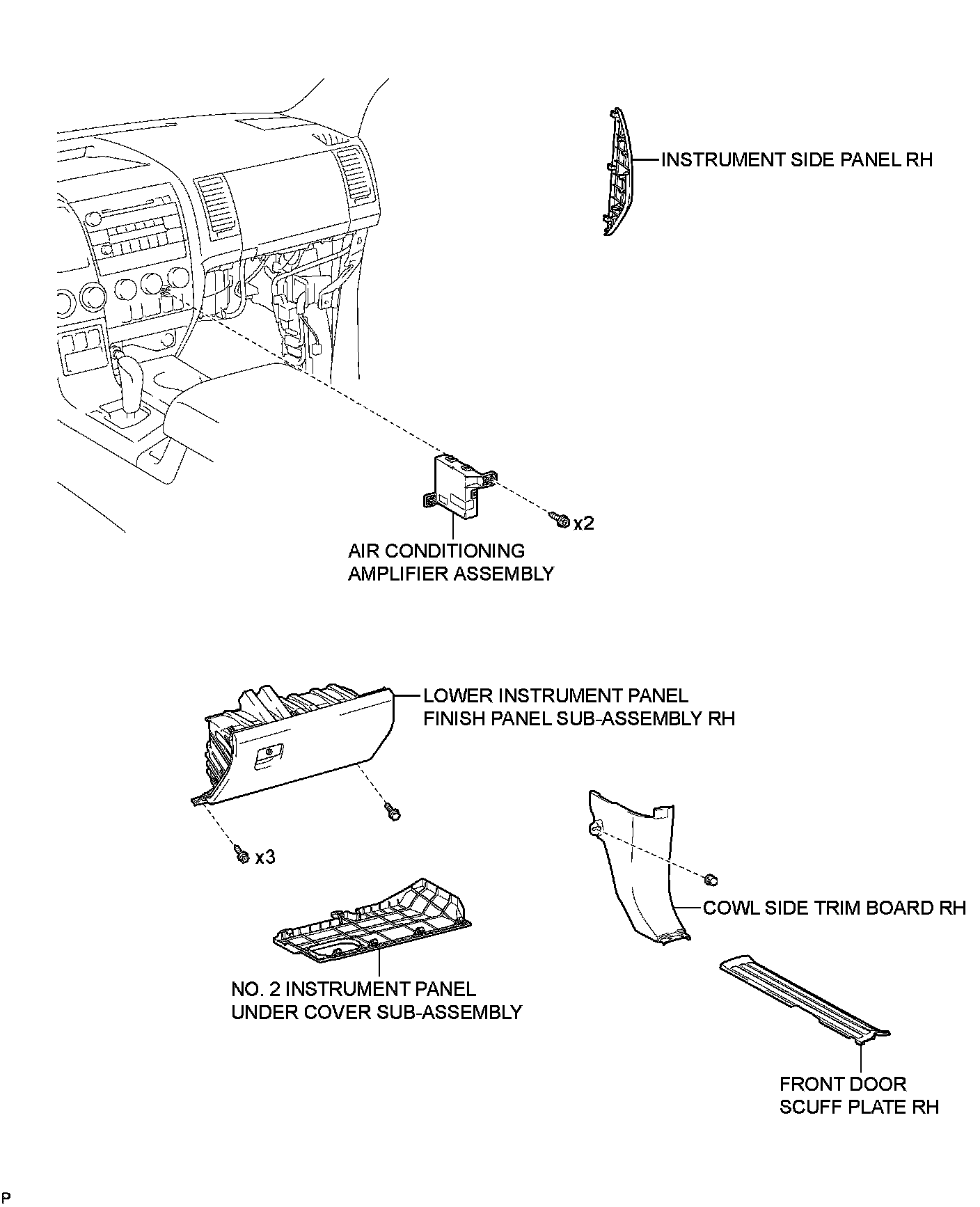 INSTRUMENT SIDE PANEL RH

x2

AIR CONDITIONING
AMPLIFIER ASSEMBLY

LOWER INSTRUMENT PANEL
FINISH PANEL SUB-ASSEMBLY RH

x3

COWL SIDE TRIM BOARD RH

NO. 2 INSTRUMENT PANEL
UNDER COVER SUB-ASSEMBLY

FRONT DOOR
SCUFF PLATE RH

P