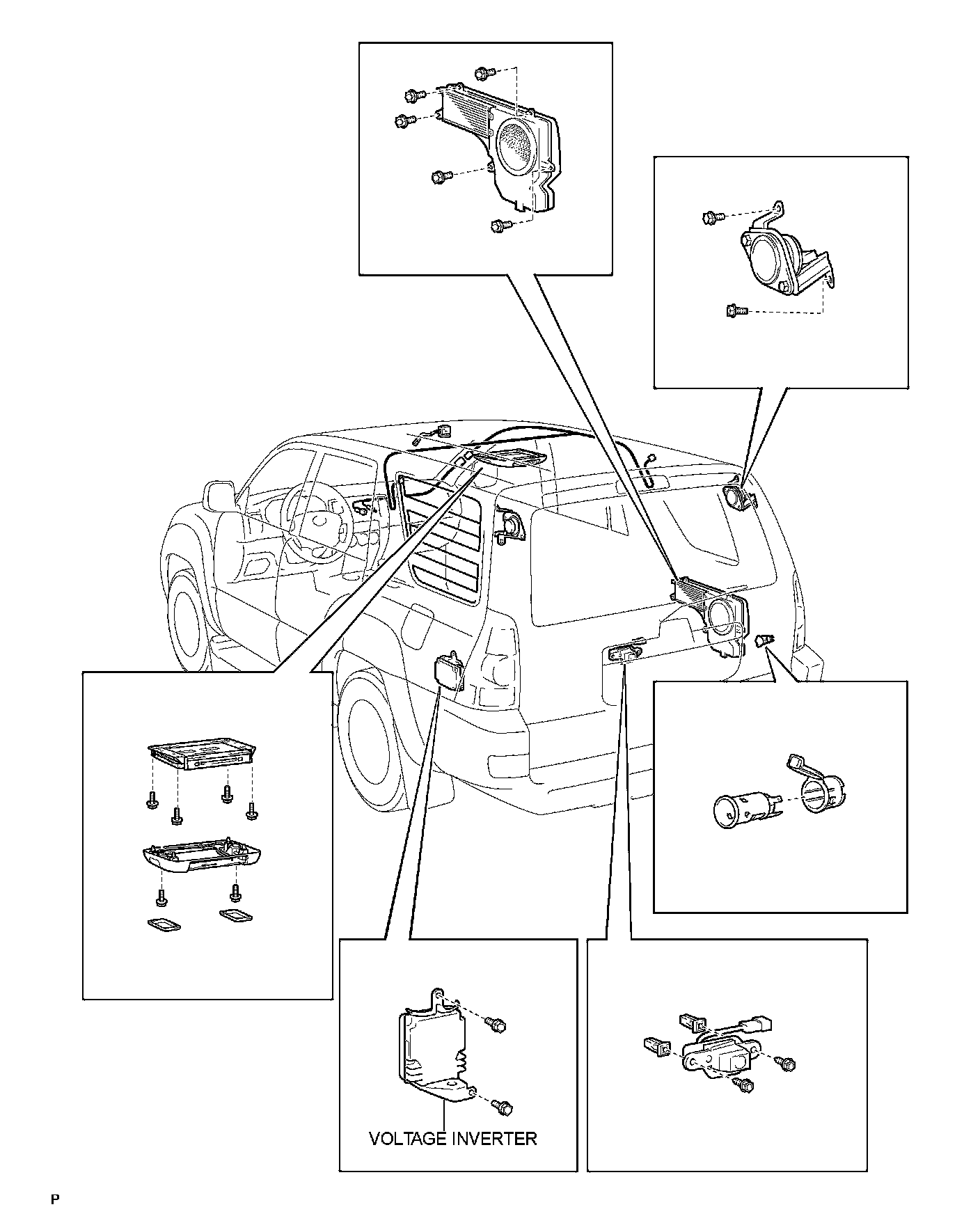 VOLTAGE INVERTER

P