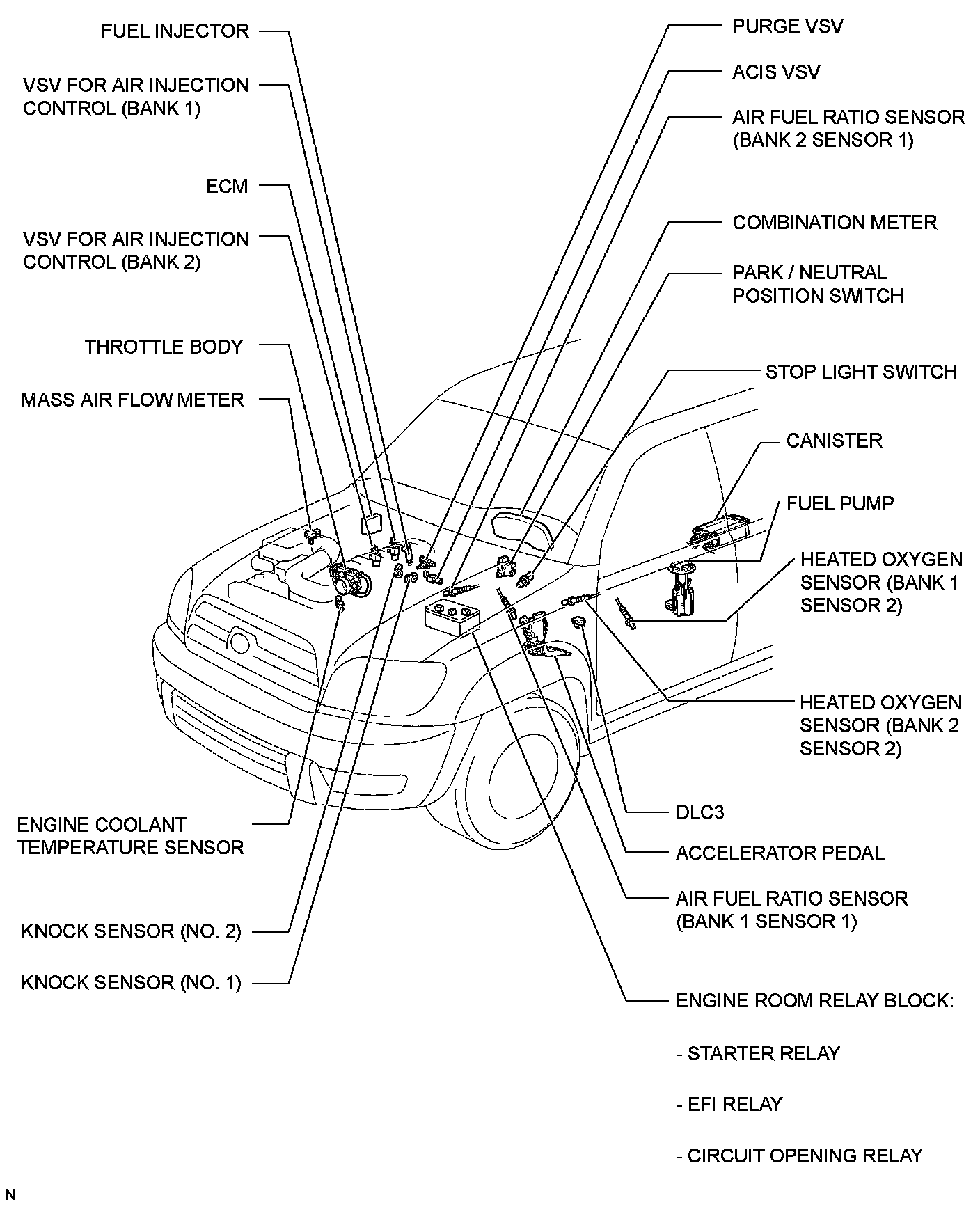 FUEL INJECTOR

VSV FOR AIR INJECTION CONTROL (BANK 1)

ECM

VSV FOR AIR INJECTION CONTROL (BANK 2)

THROTTLE BODY

MASS AIR FLOW METER

ENGINE COOLANT TEMPERATURE SENSOR

KNOCK SENSOR (NO. 2)

KNOCK SENSOR (NO. 1)

PURGE VSV

ACIS VSV

AIR FUEL RATIO SENSOR (BANK 2 SENSOR 1)

COMBINATION METER

PARK / NEUTRAL POSITION SWITCH

STOP LIGHT SWITCH

CANISTER

FUEL PUMP

HEATED OXYGEN SENSOR (BANK 1 SENSOR 2)

HEATED OXYGEN SENSOR (BANK 2 SENSOR 2)

DLC3

ACCELERATOR PEDAL

AIR FUEL RATIO SENSOR (BANK 1 SENSOR 1)

ENGINE ROOM RELAY BLOCK:

- STARTER RELAY

- EFI RELAY

- CIRCUIT OPENING RELAY

N