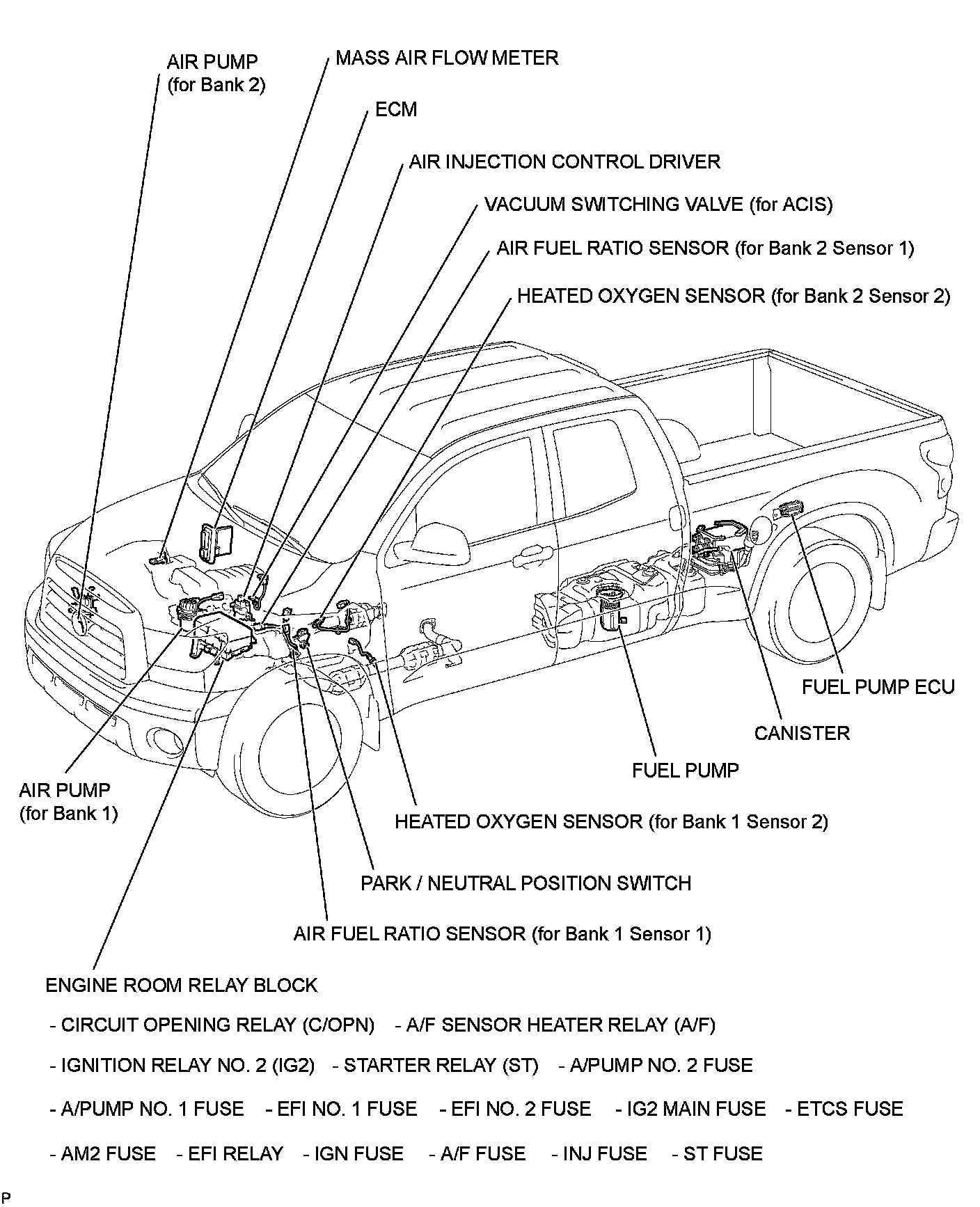 AIR PUMP
(for Bank 2)

MASS AIR FLOW METER

ECM

AIR INJECTION CONTROL DRIVER

VACUUM SWITCHING VALVE (for ACIS)

AIR FUEL RATIO SENSOR (for Bank 2 Sensor 1)

HEATED OXYGEN SENSOR (for Bank 2 Sensor 2)

FUEL PUMP ECU

CANISTER

FUEL PUMP

AIR PUMP
(for Bank 1)

HEATED OXYGEN SENSOR (for Bank 1 Sensor 2)

PARK / NEUTRAL POSITION SWITCH

AIR FUEL RATIO SENSOR (for Bank 1 Sensor 1)

ENGINE ROOM RELAY BLOCK

- CIRCUIT OPENING RELAY (C/OPN) - A/F SENSOR HEATER RELAY (A/F)

- IGNITION RELAY NO. 2 (IG2) - STARTER RELAY (ST) - A/PUMP NO. 2 FUSE

- A/PUMP NO. 1 FUSE - EFI NO. 1 FUSE - EFI NO. 2 FUSE - IG2 MAIN FUSE - ETCS FUSE

- AM2 FUSE - EFI RELAY - IGN FUSE - A/F FUSE - INJ FUSE - ST FUSE

P