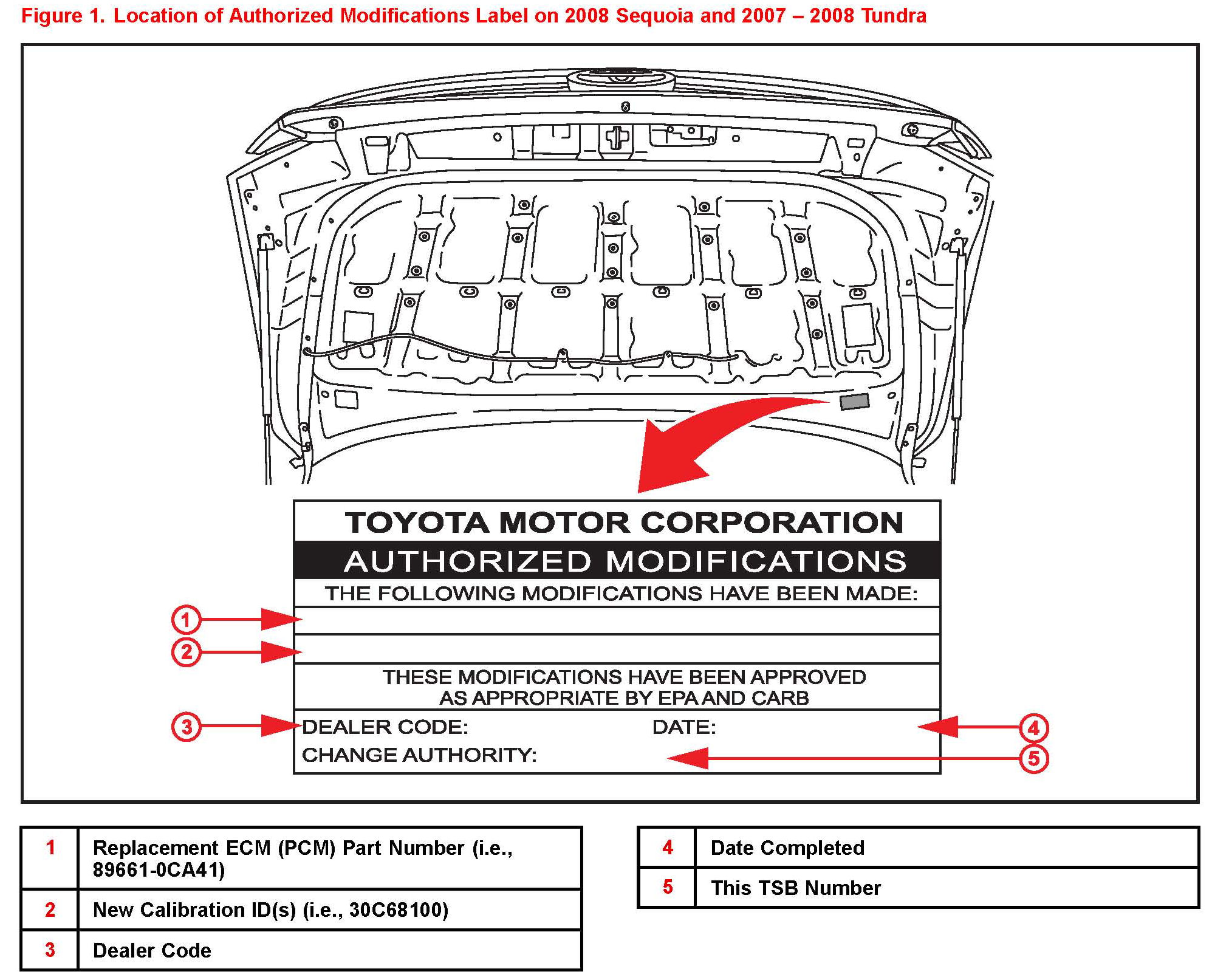 Figure 1. Location of Authorized Modifications Label on 2008 Sequoia and 2007 – 2008 Tundra

TOYOTA MOTOR CORPORATION
AUTHORIZED MODIFICATIONS
THE FOLLOWING MODIFICATIONS HAVE BEEN MADE:

1

2

THESE MODIFICATIONS HAVE BEEN APPROVED AS APPROPRIATE BY EPA AND CARB

3 DEALER CODE: DATE: 4

CHANGE AUTHORITY: 5

| 1 | Replacement ECM (PCM) Part Number (i.e., 89661-0CA41) |
|---|---|
| 2 | New Calibration ID(s) (i.e., 30C68100) |
| 3 | Dealer Code |

| 4 | Date Completed |
|---|---|
| 5 | This TSB Number |