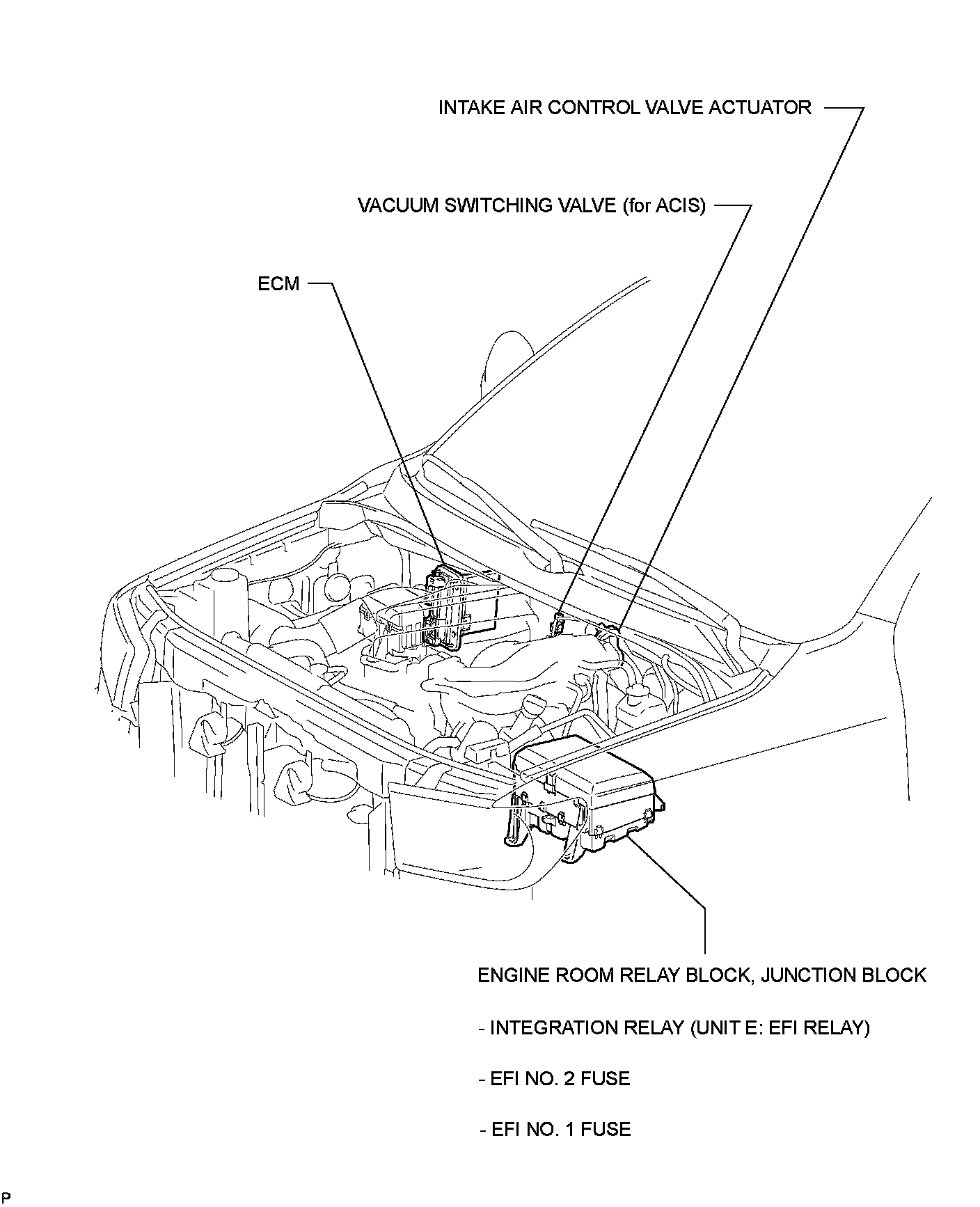 INTAKE AIR CONTROL VALVE ACTUATOR

VACUUM SWITCHING VALVE (for ACIS)

ECM

ENGINE ROOM RELAY BLOCK, JUNCTION BLOCK

- INTEGRATION RELAY (UNIT E: EFI RELAY)

- EFI NO. 2 FUSE

- EFI NO. 1 FUSE

P