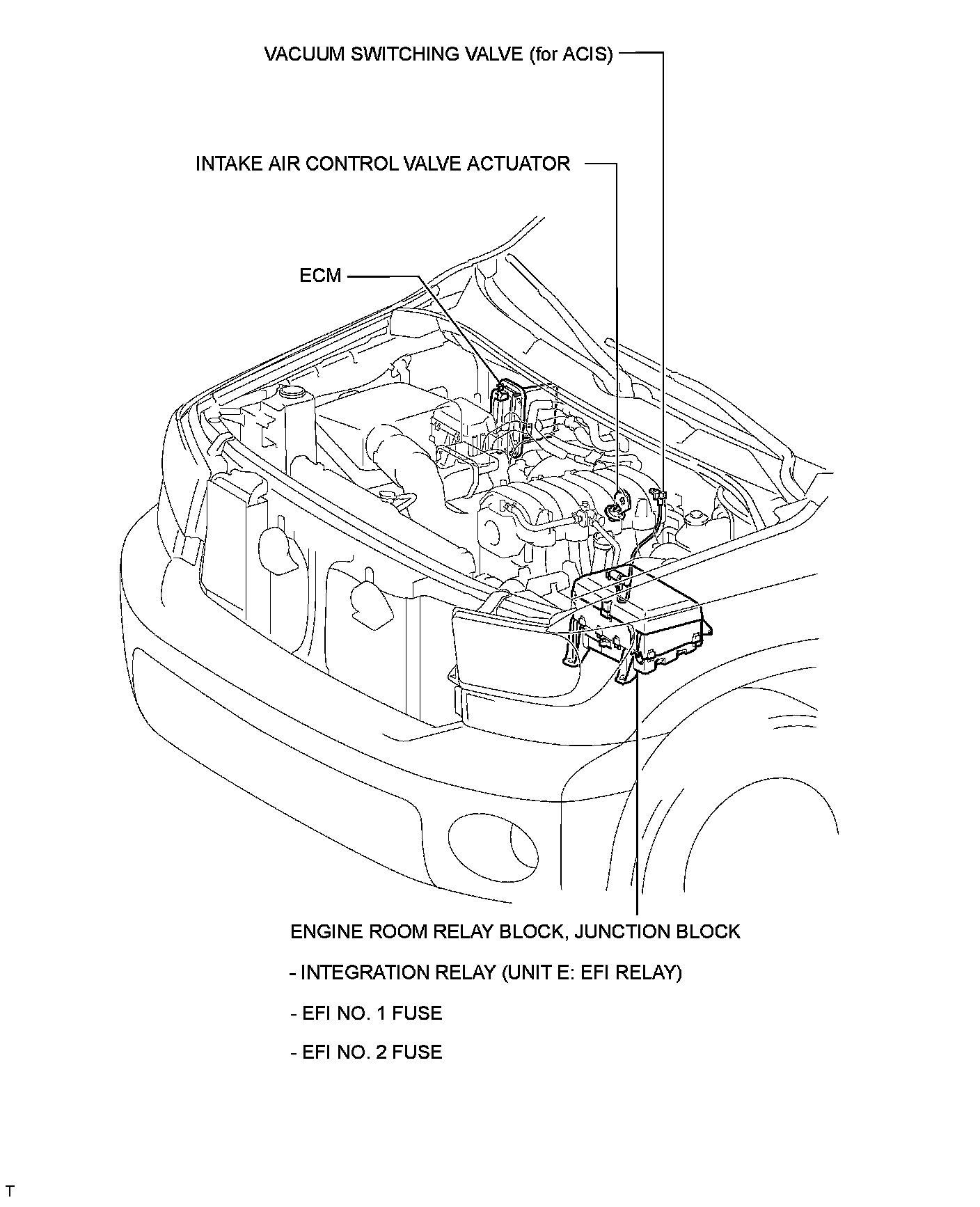 VACUUM SWITCHING VALVE (for ACIS)

INTAKE AIR CONTROL VALVE ACTUATOR

ECM

ENGINE ROOM RELAY BLOCK, JUNCTION BLOCK

- INTEGRATION RELAY (UNIT E: EFI RELAY)

- EFI NO. 1 FUSE

- EFI NO. 2 FUSE

T