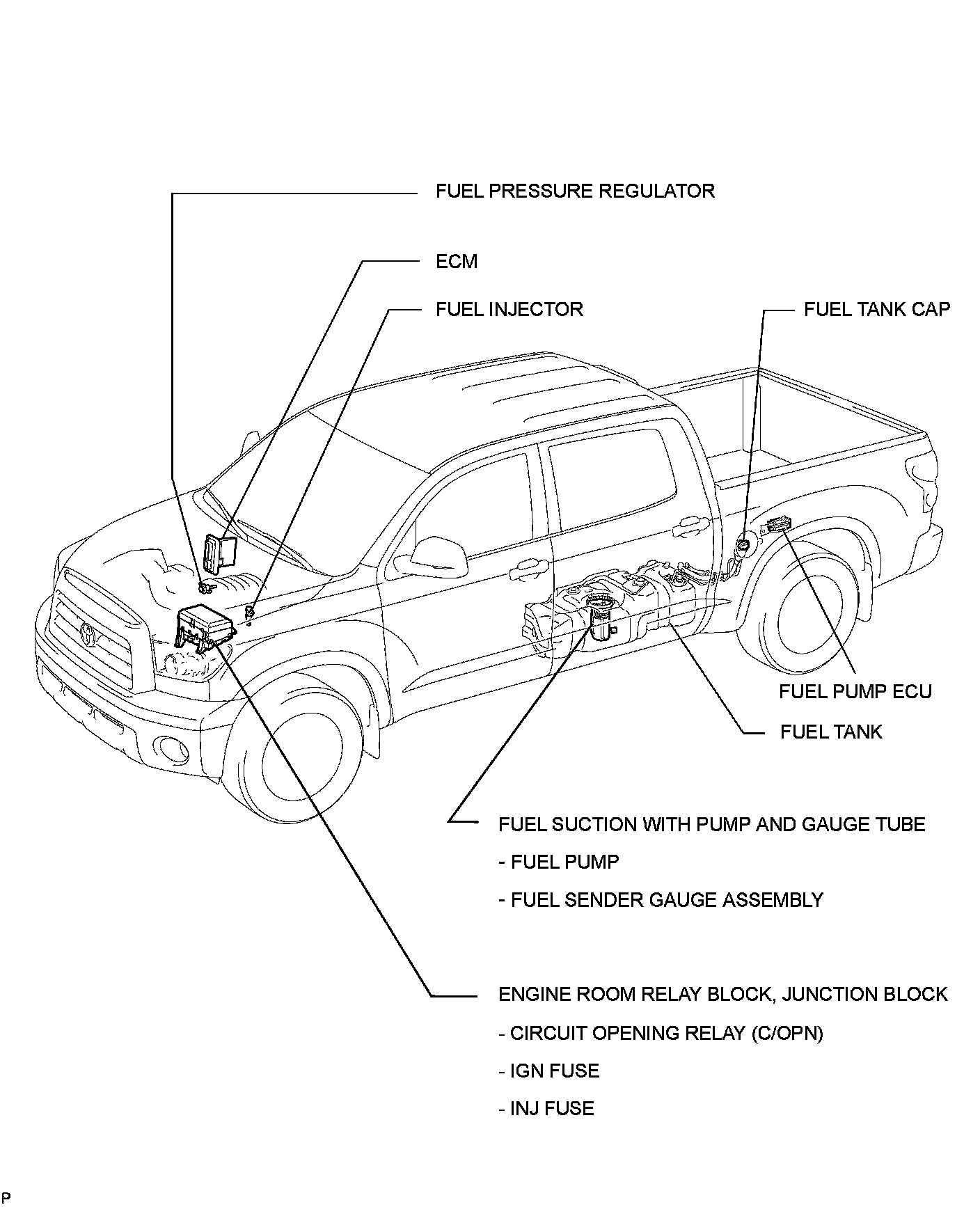 FUEL PRESSURE REGULATOR

ECM

FUEL INJECTOR

FUEL TANK CAP

FUEL PUMP ECU

FUEL TANK

FUEL SUCTION WITH PUMP AND GAUGE TUBE

- FUEL PUMP

- FUEL SENDER GAUGE ASSEMBLY

ENGINE ROOM RELAY BLOCK, JUNCTION BLOCK

- CIRCUIT OPENING RELAY (C/OPN)

- IGN FUSE

- INJ FUSE

P