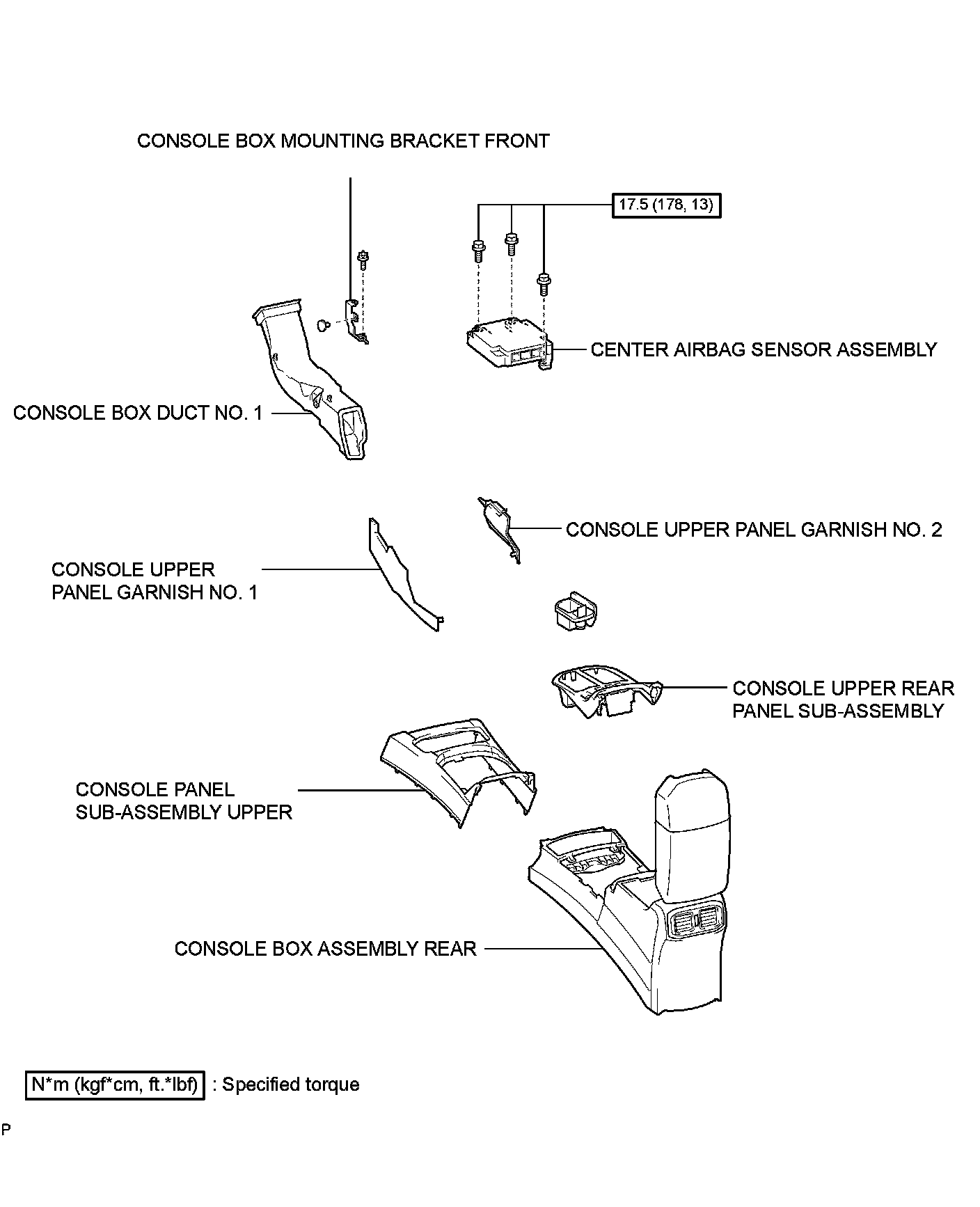 CONSOLE BOX MOUNTING BRACKET FRONT

17.5 (178, 13)

CENTER AIRBAG SENSOR ASSEMBLY

CONSOLE BOX DUCT NO. 1

CONSOLE UPPER PANEL GARNISH NO. 2

CONSOLE UPPER PANEL GARNISH NO. 1

CONSOLE UPPER REAR PANEL SUB-ASSEMBLY

CONSOLE PANEL SUB-ASSEMBLY UPPER

CONSOLE BOX ASSEMBLY REAR

N*m (kgf*cm, ft.*lbf) : Specified torque

P