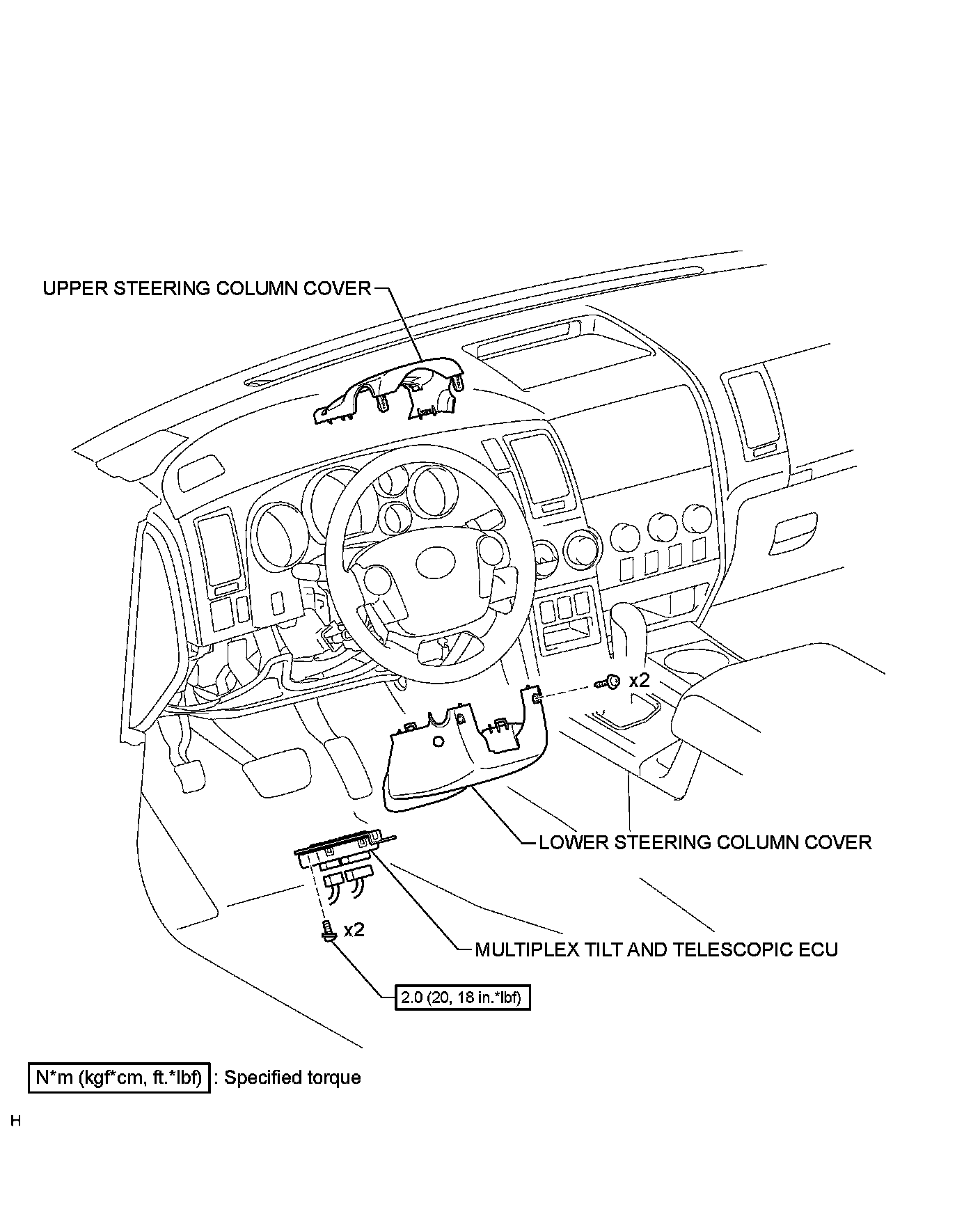 UPPER STEERING COLUMN COVER

x2

LOWER STEERING COLUMN COVER

x2

MULTIPLEX TILT AND TELESCOPIC ECU

2.0 (20, 18 in.*lbf)

N*m (kgf*cm, ft.*lbf) : Specified torque

H