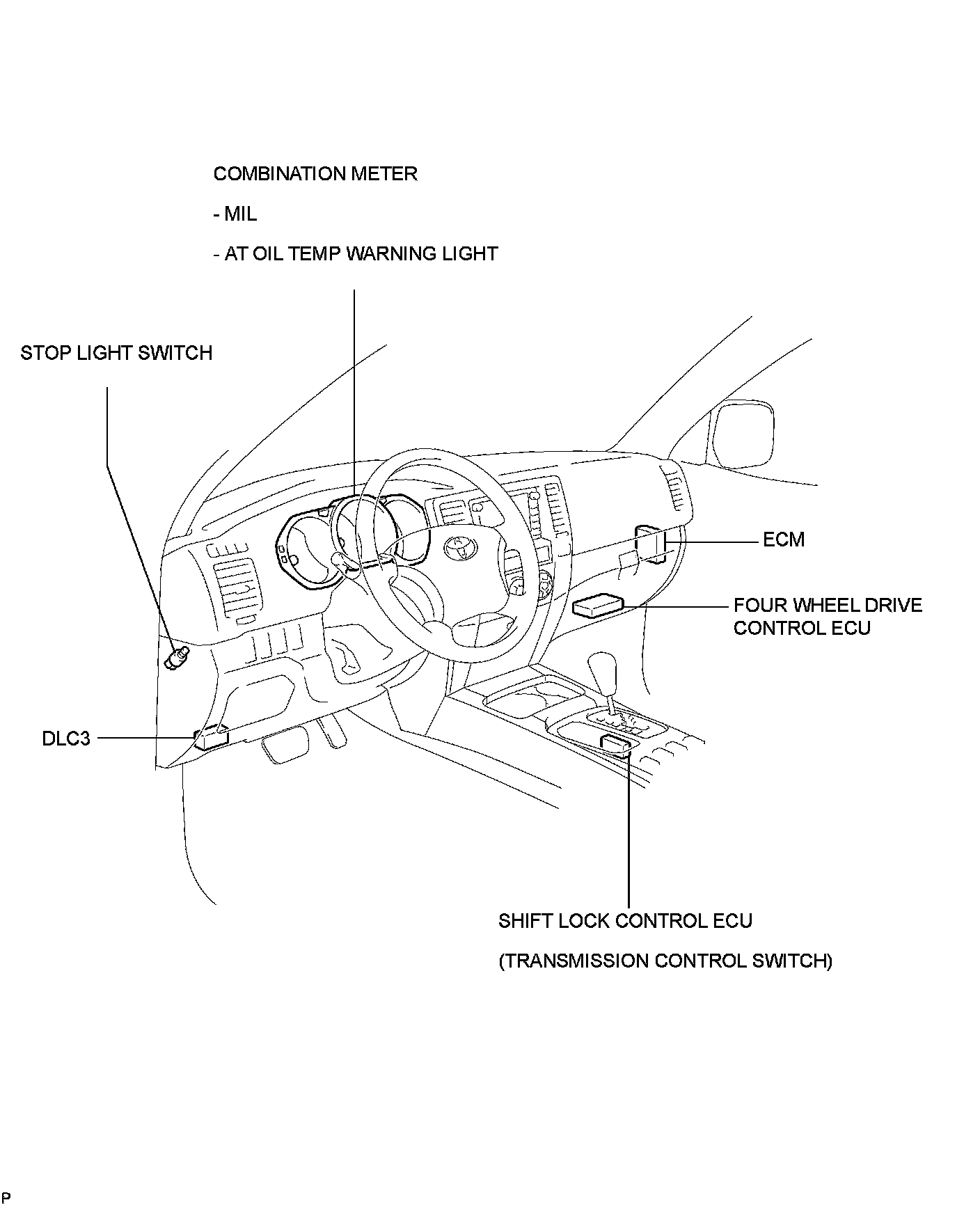 COMBINATION METER

- MIL

- AT OIL TEMP WARNING LIGHT

STOP LIGHT SWITCH

ECM

FOUR WHEEL DRIVE CONTROL ECU

DLC3

SHIFT LOCK CONTROL ECU

(TRANSMISSION CONTROL SWITCH)

P