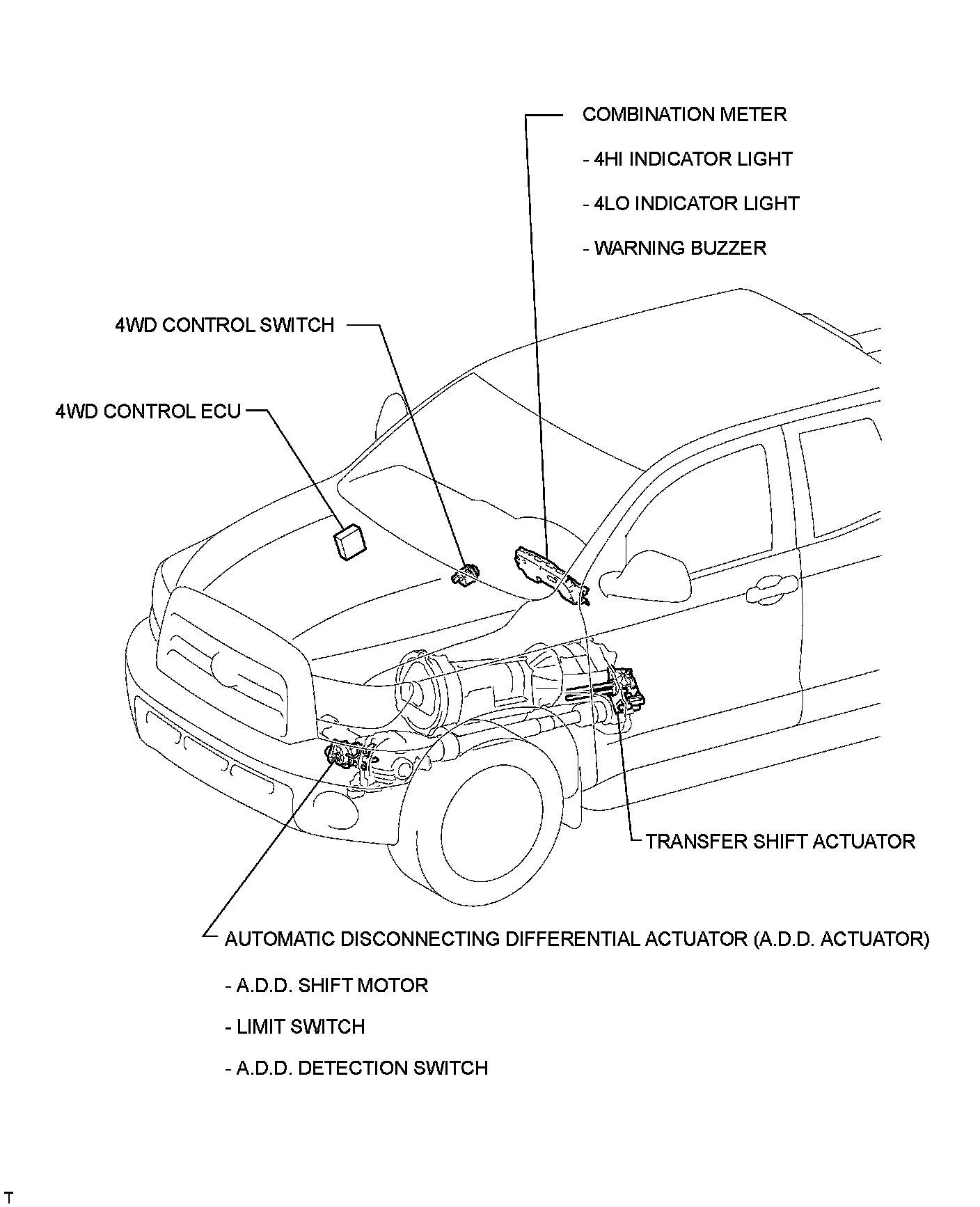 COMBINATION METER

- 4HI INDICATOR LIGHT

- 4LO INDICATOR LIGHT

- WARNING BUZZER

4WD CONTROL SWITCH

4WD CONTROL ECU

TRANSFER SHIFT ACTUATOR

AUTOMATIC DISCONNECTING DIFFERENTIAL ACTUATOR (A.D.D. ACTUATOR)

- A.D.D. SHIFT MOTOR

- LIMIT SWITCH

- A.D.D. DETECTION SWITCH

T