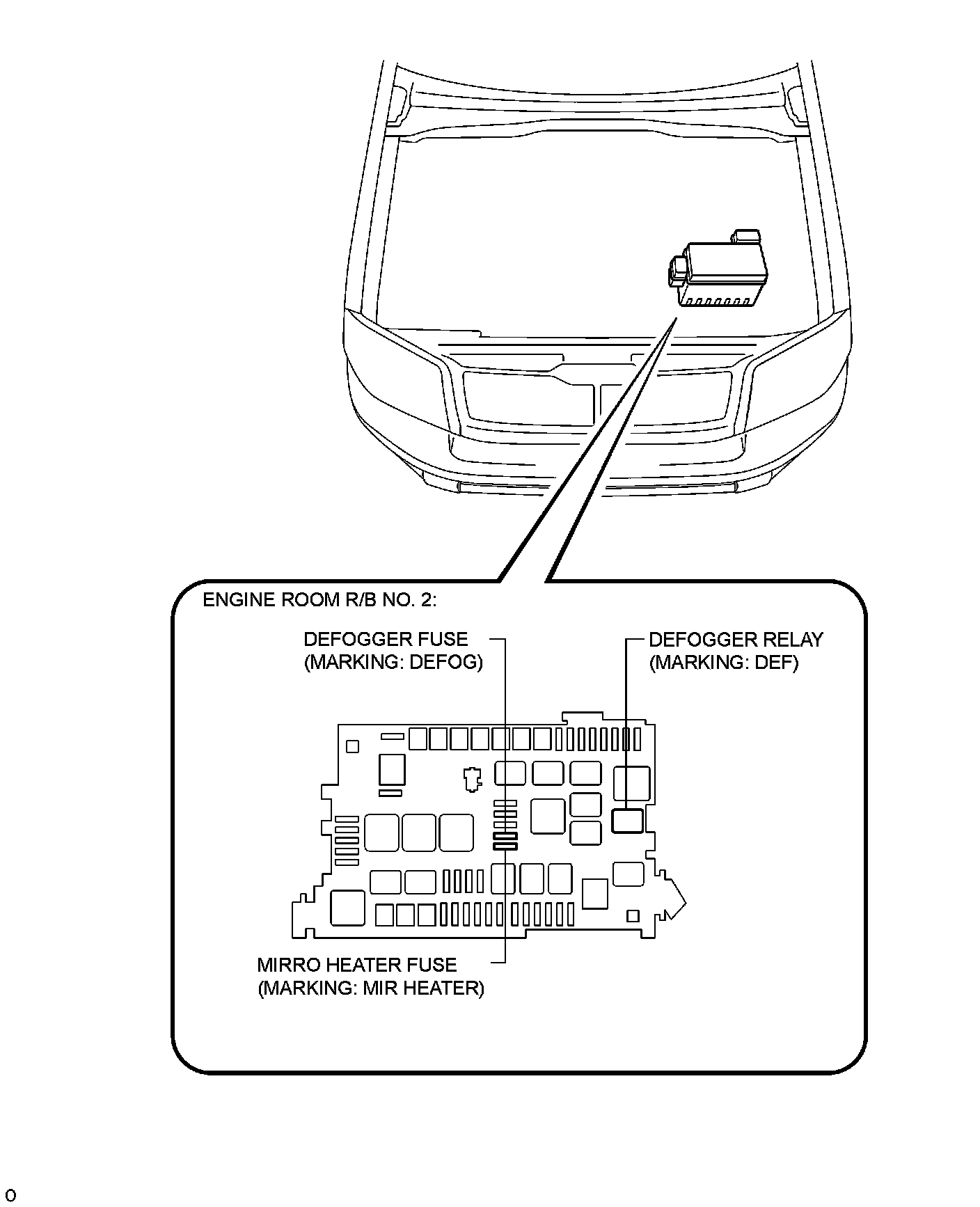 ENGINE ROOM R/B NO. 2:

DEFOGGER FUSE
(MARKING: DEFOG)

DEFOGGER RELAY
(MARKING: DEF)

MIRRO HEATER FUSE
(MARKING: MIR HEATER)

O