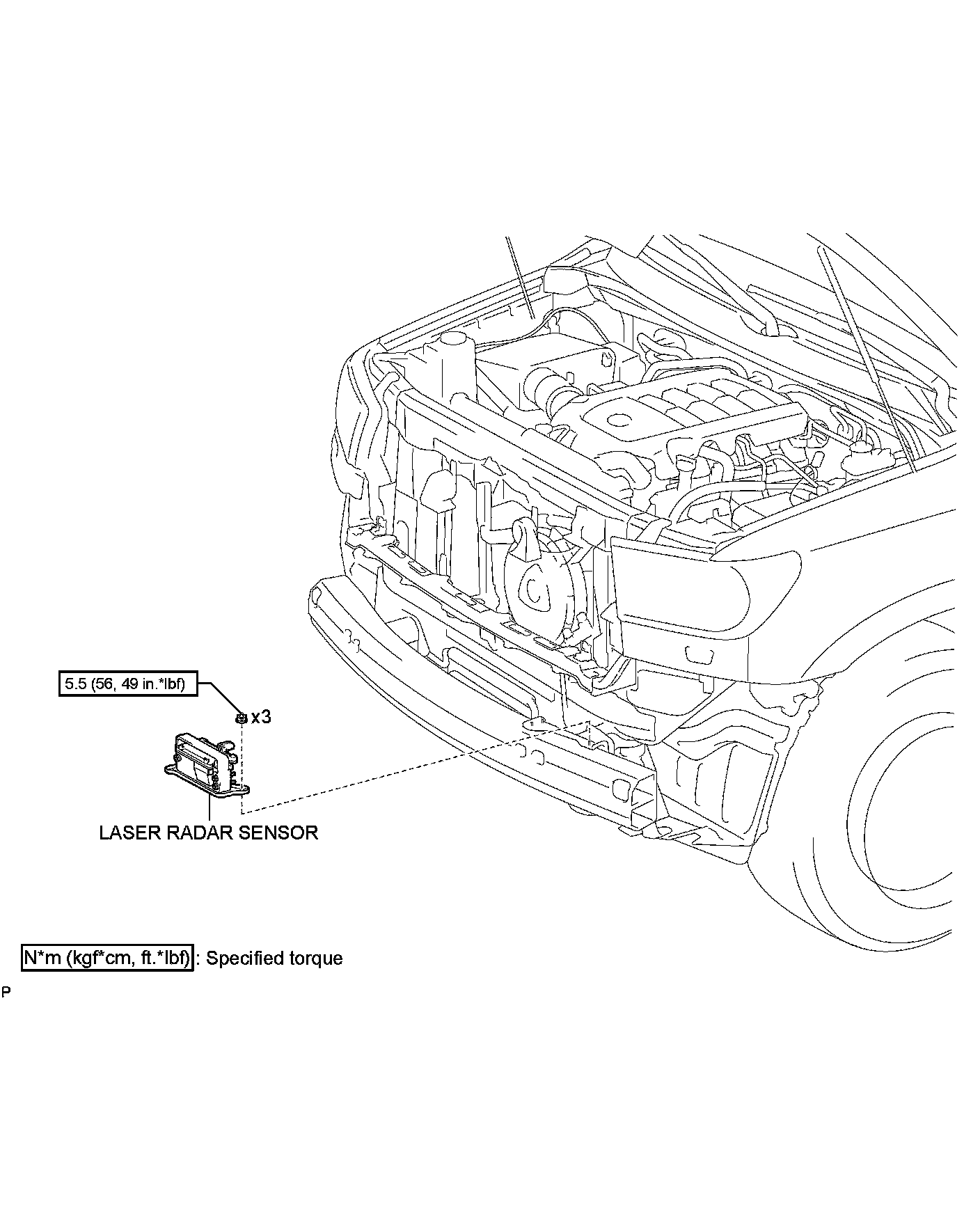 5.5 (56, 49 in.*lbf)

x3

LASER RADAR SENSOR

N*m (kgf*cm, ft.*lbf) : Specified torque

P