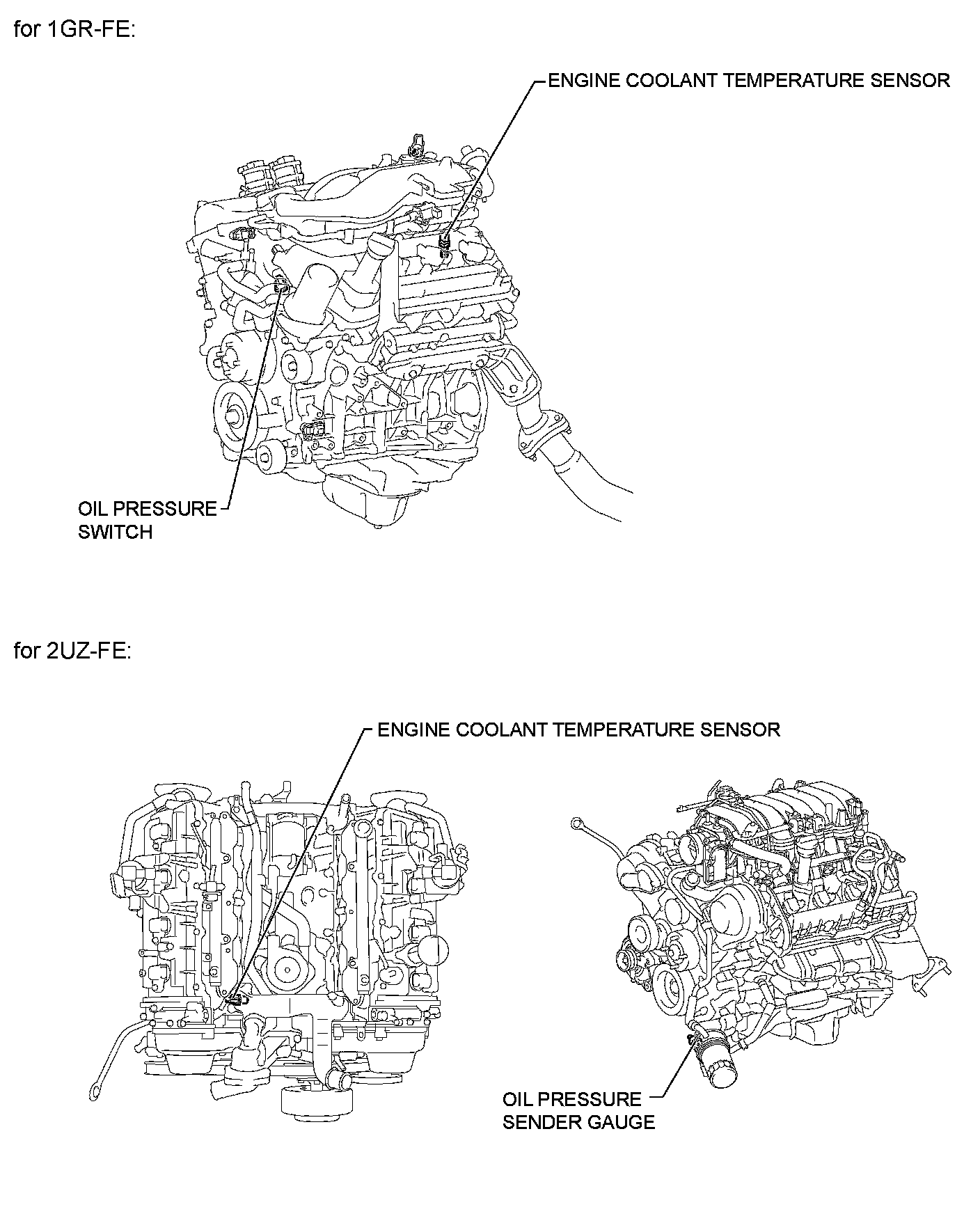 for 1GR-FE:

ENGINE COOLANT TEMPERATURE SENSOR

OIL PRESSURE SWITCH

for 2UZ-FE:

ENGINE COOLANT TEMPERATURE SENSOR

OIL PRESSURE SENDER GAUGE