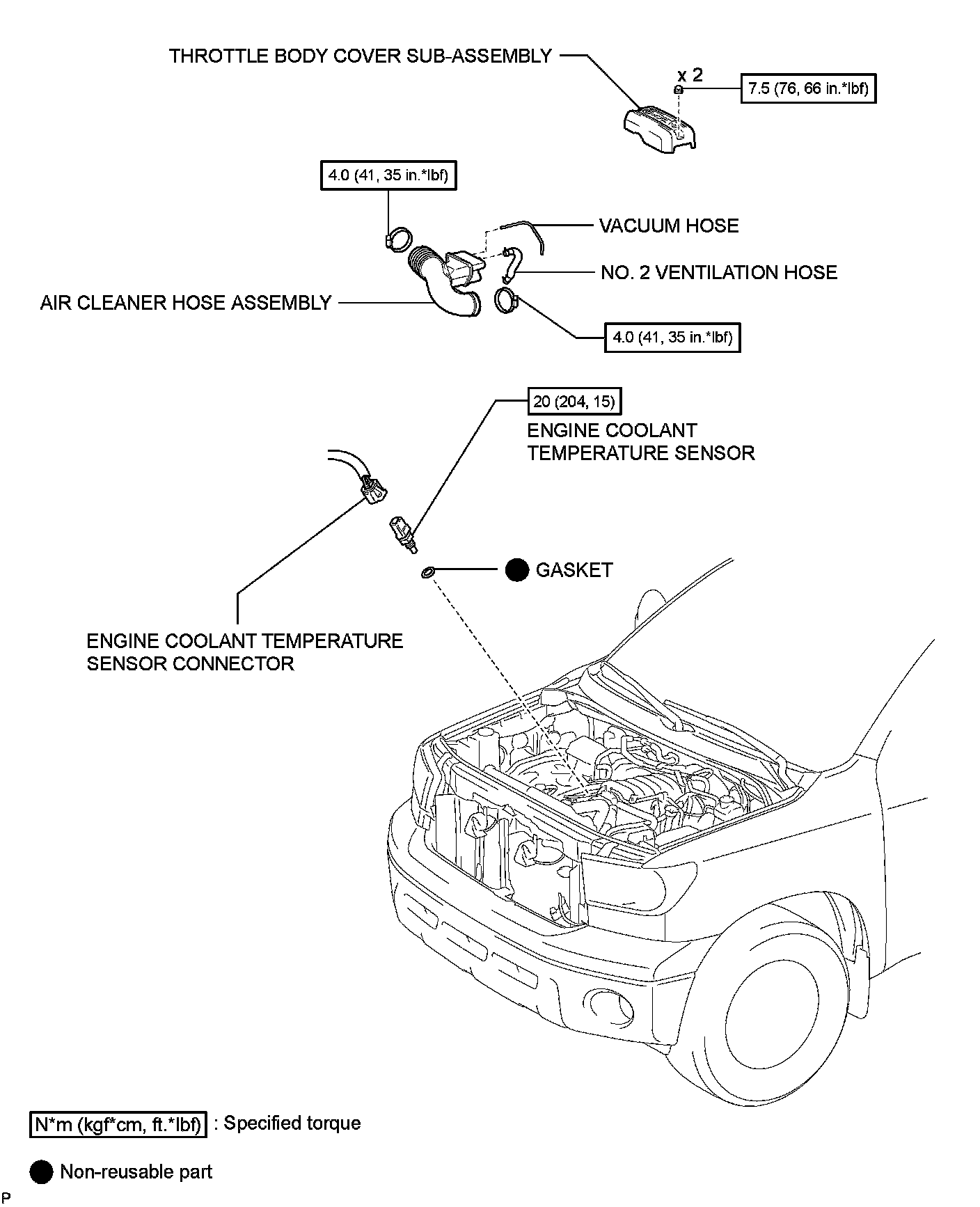 THROTTLE BODY COVER SUB-ASSEMBLY

x 2

7.5 (76, 66 in.*lbf)

4.0 (41, 35 in.*lbf)

VACUUM HOSE

NO. 2 VENTILATION HOSE

AIR CLEANER HOSE ASSEMBLY

4.0 (41, 35 in.*lbf)

20 (204, 15)

ENGINE COOLANT TEMPERATURE SENSOR

GASKET

ENGINE COOLANT TEMPERATURE SENSOR CONNECTOR

N*m (kgf*cm, ft.*lbf) : Specified torque

Non-reusable part

P