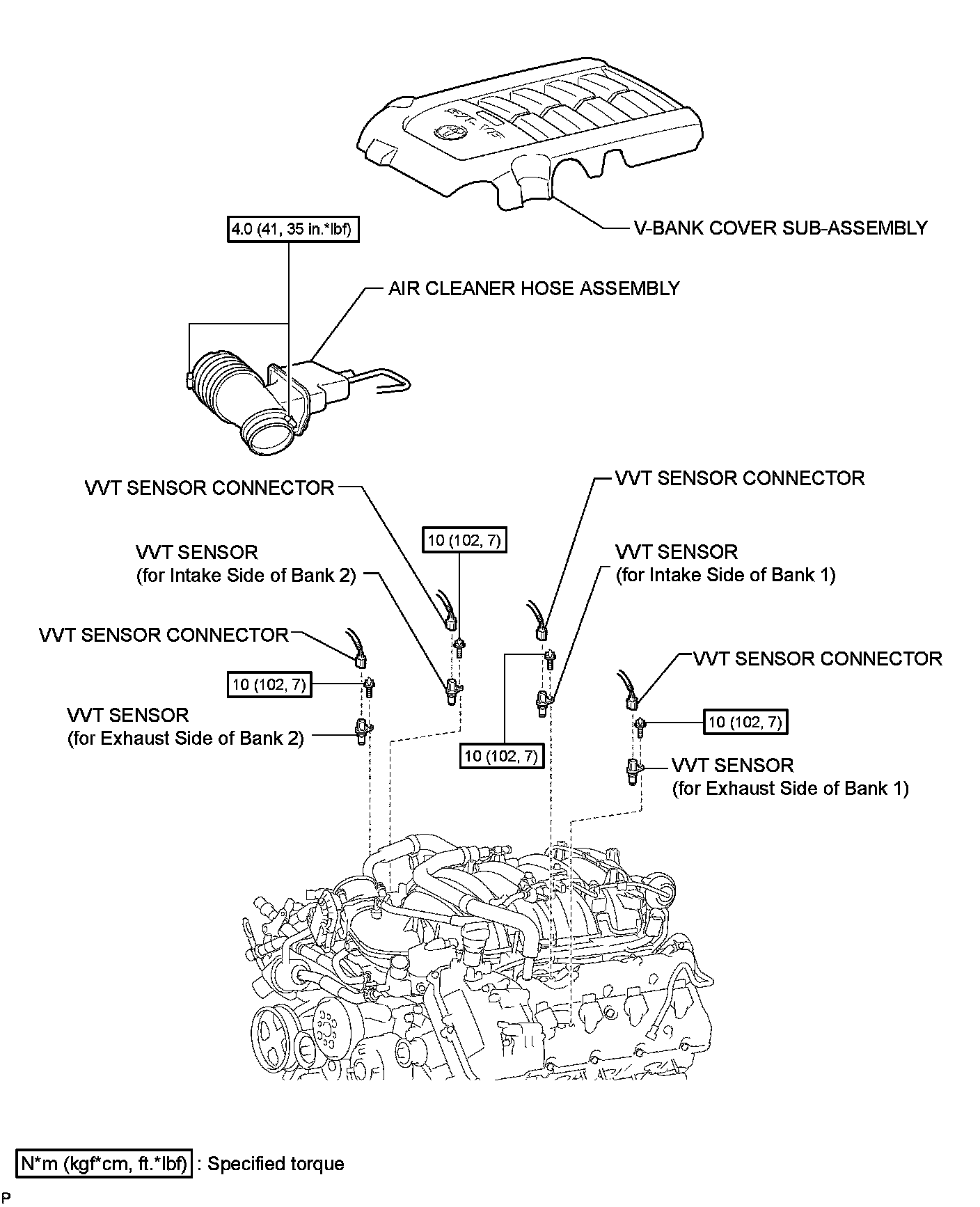 V-BANK COVER SUB-ASSEMBLY

4.0 (41, 35 in.*lbf)

AIR CLEANER HOSE ASSEMBLY

VVT SENSOR CONNECTOR

VVT SENSOR CONNECTOR

10 (102, 7)

VVT SENSOR
(for Intake Side of Bank 2)

VVT SENSOR
(for Intake Side of Bank 1)

VVT SENSOR CONNECTOR

VVT SENSOR CONNECTOR

10 (102, 7)

10 (102, 7)

VVT SENSOR
(for Exhaust Side of Bank 2)

10 (102, 7)

VVT SENSOR
(for Exhaust Side of Bank 1)

N*m (kgf*cm, ft.*lbf) : Specified torque

P