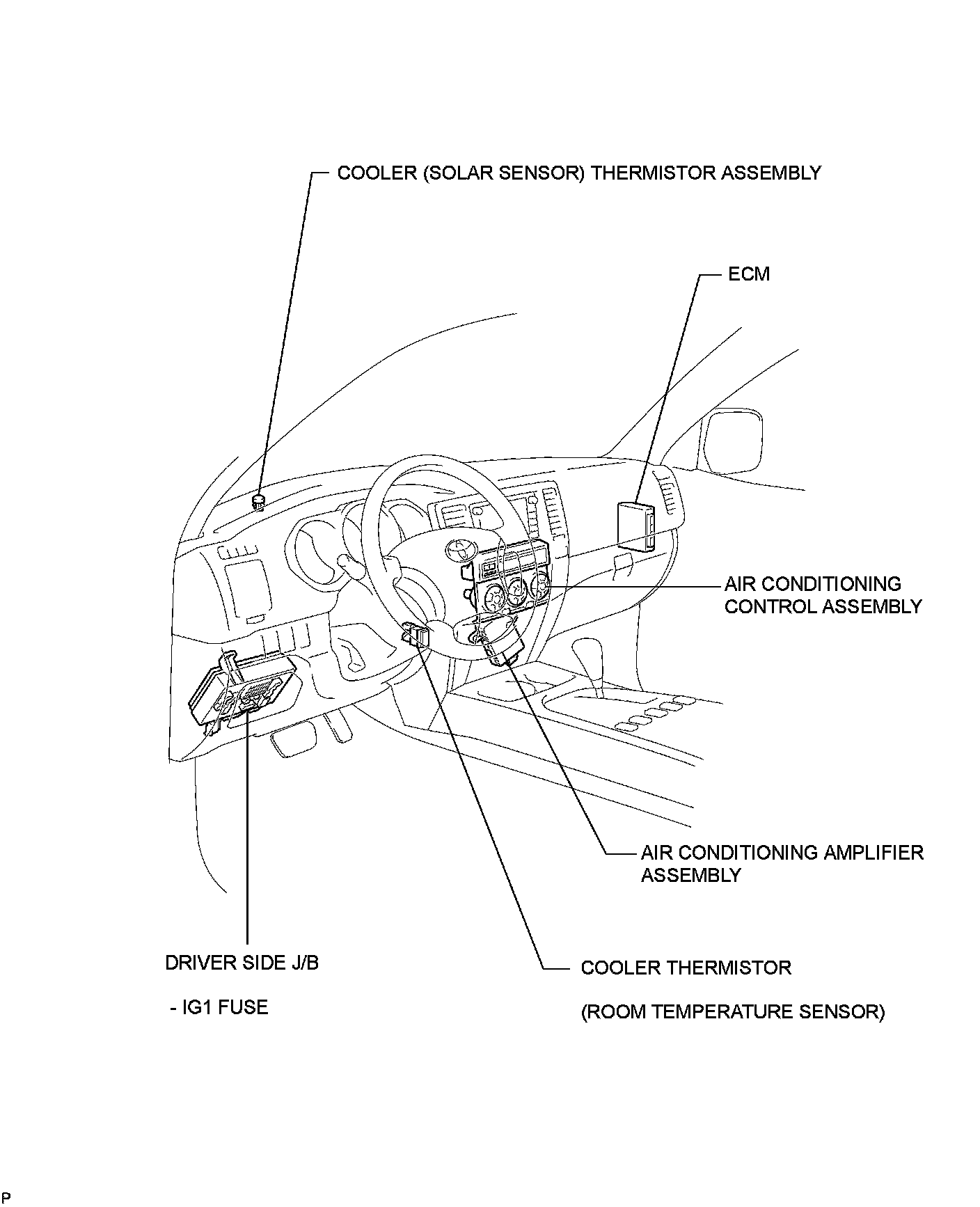 COOLER (SOLAR SENSOR) THERMISTOR ASSEMBLY

ECM

AIR CONDITIONING CONTROL ASSEMBLY

AIR CONDITIONING AMPLIFIER ASSEMBLY

DRIVER SIDE J/B

- IG1 FUSE

COOLER THERMISTOR

(ROOM TEMPERATURE SENSOR)

P