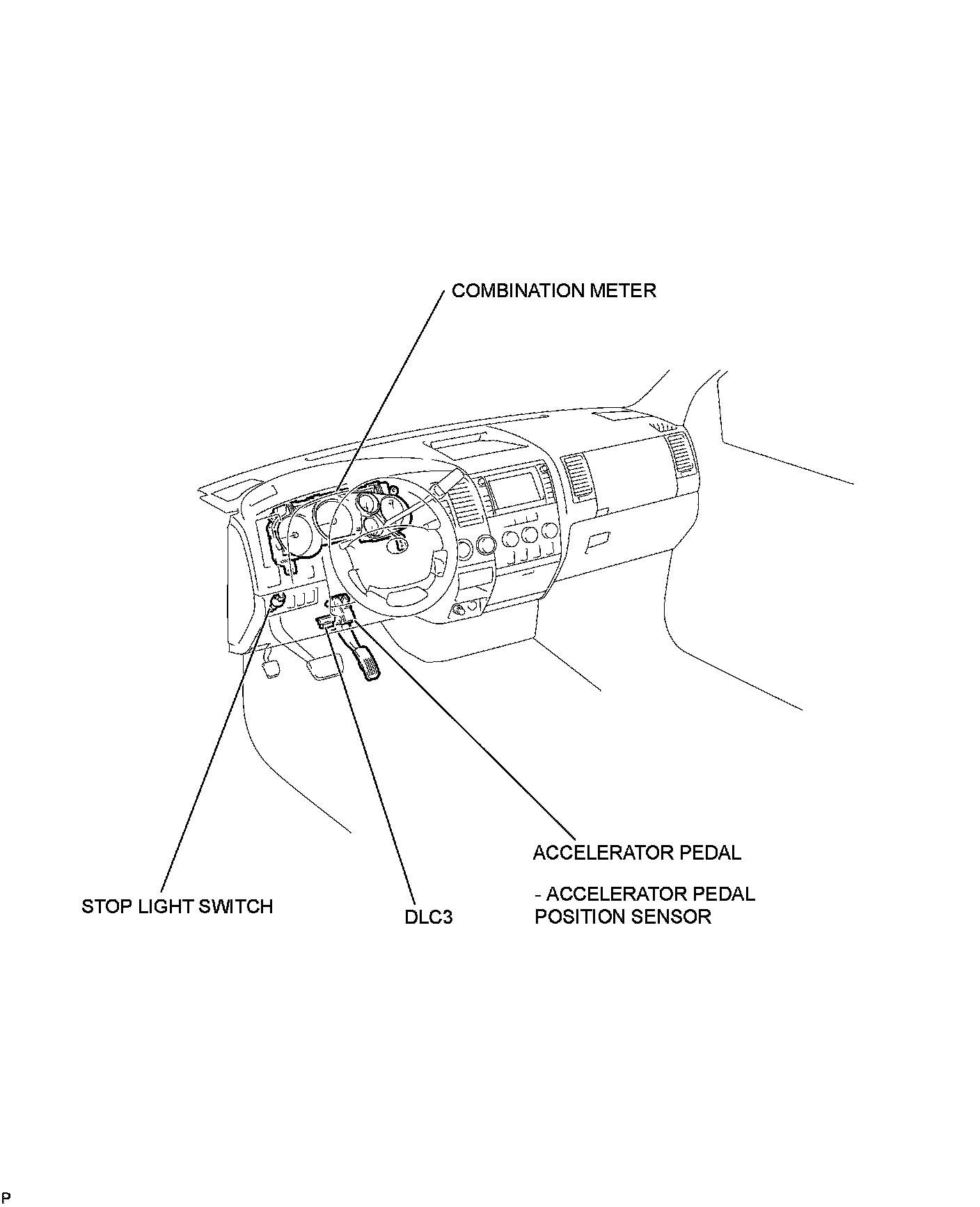 COMBINATION METER

ACCELERATOR PEDAL

- ACCELERATOR PEDAL POSITION SENSOR

STOP LIGHT SWITCH

DLC3

P