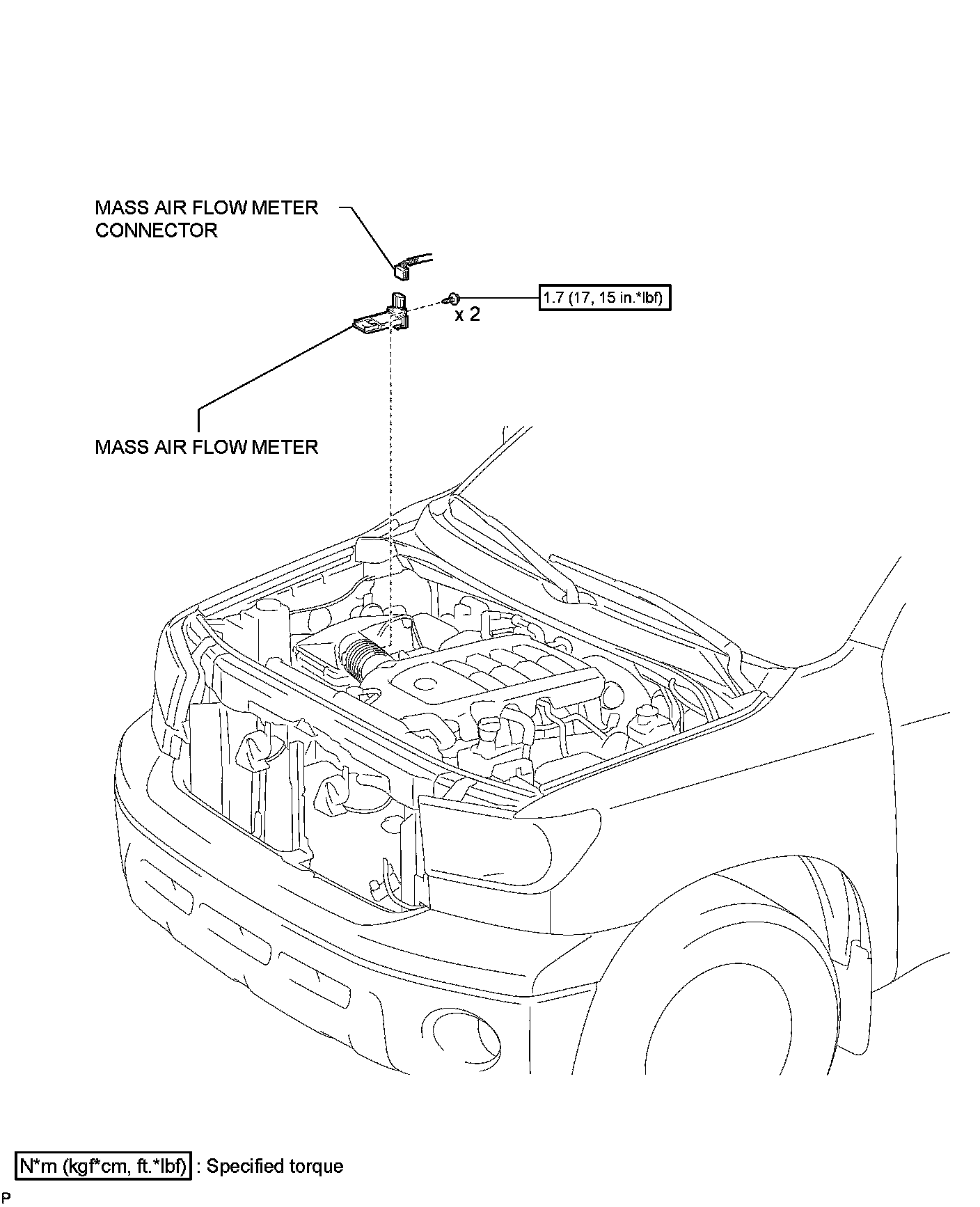 MASS AIR FLOW METER CONNECTOR

1.7 (17, 15 in.*lbf)

x 2

MASS AIR FLOW METER

N*m (kgf*cm, ft.*lbf) : Specified torque

P