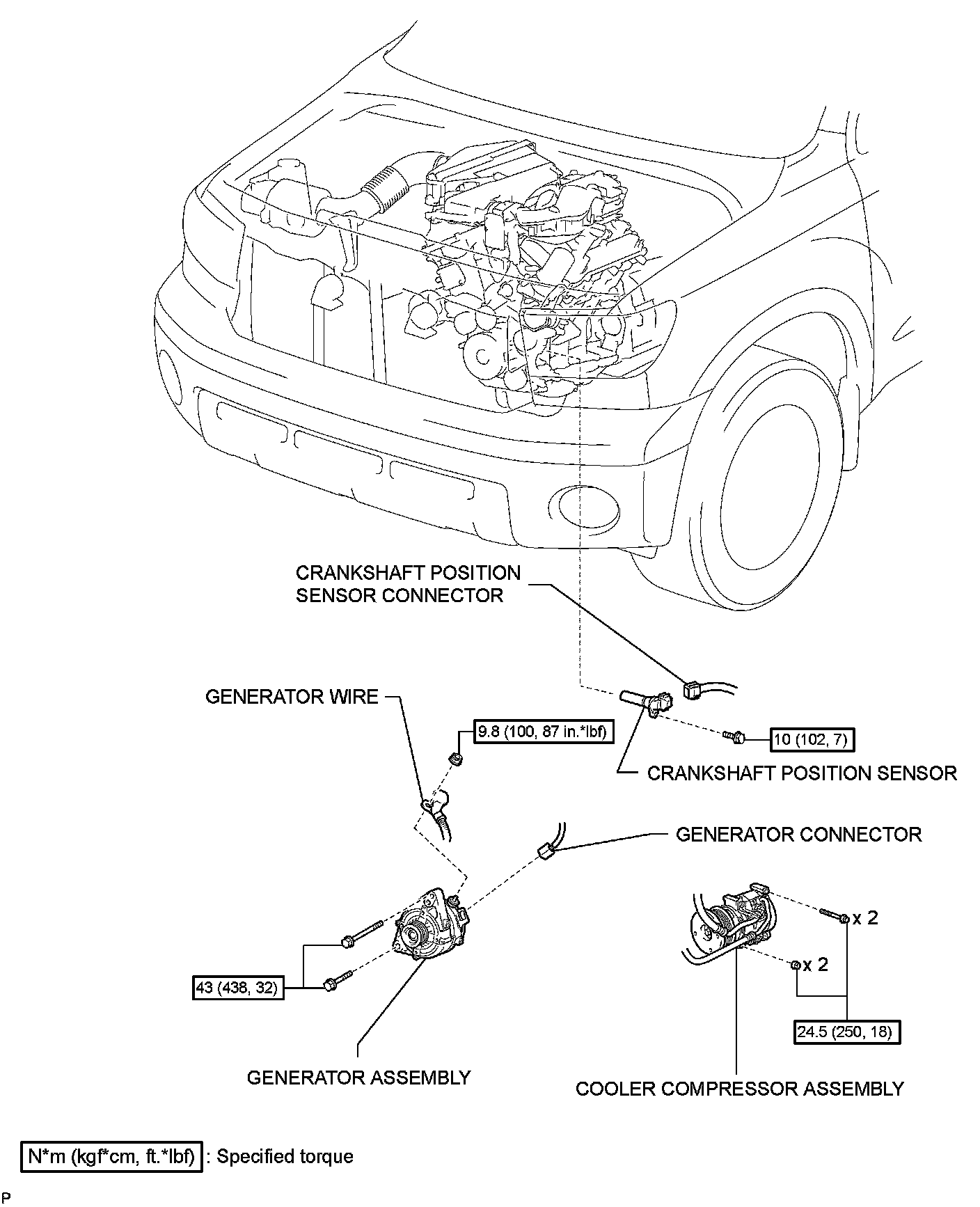 CRANKSHAFT POSITION SENSOR CONNECTOR

GENERATOR WIRE

9.8 (100, 87 in.*lbf)

10 (102, 7)

CRANKSHAFT POSITION SENSOR

GENERATOR CONNECTOR

x 2

x 2

43 (438, 32)

24.5 (250, 18)

GENERATOR ASSEMBLY

COOLER COMPRESSOR ASSEMBLY

N*m (kgf*cm, ft.*lbf) : Specified torque

P