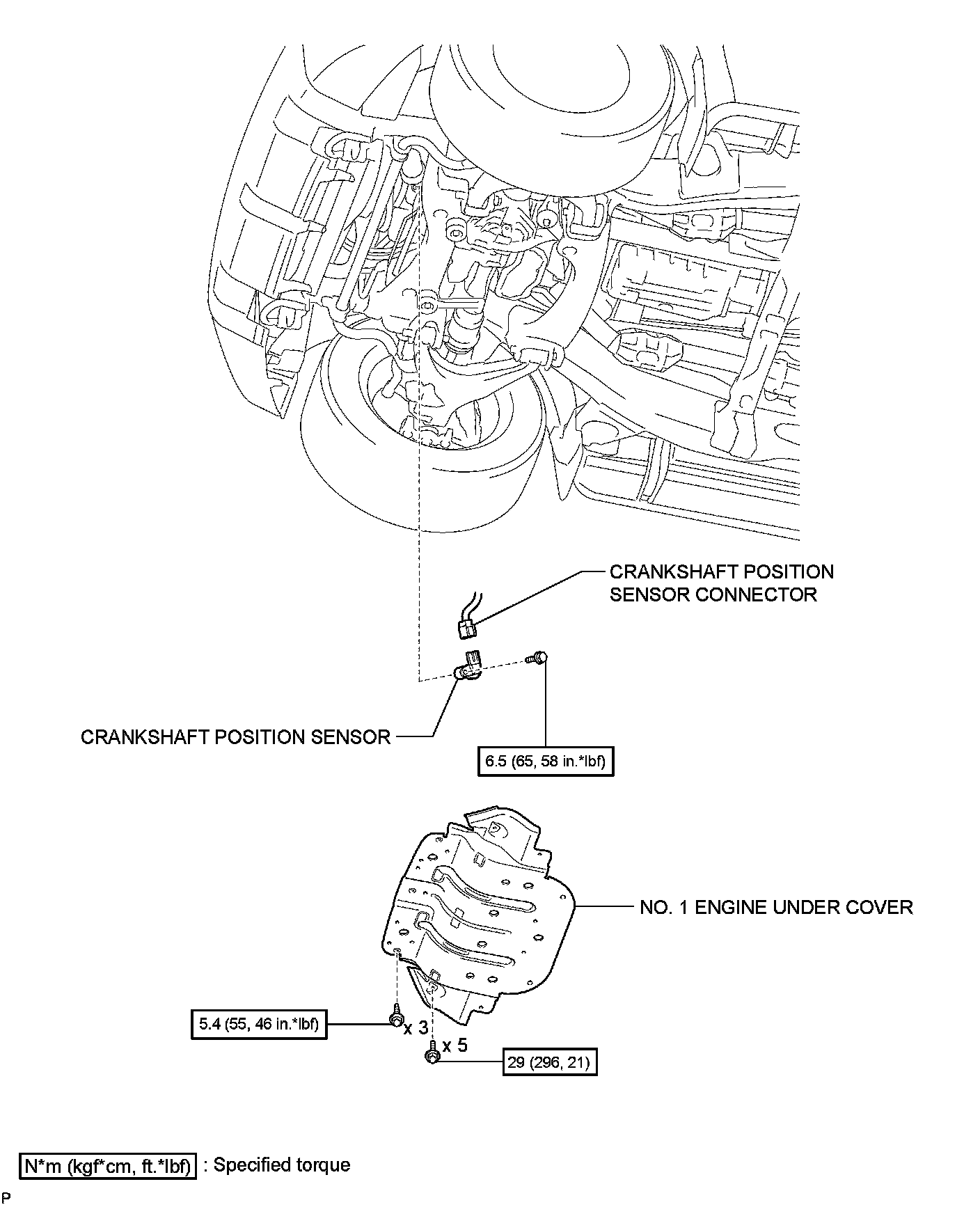 CRANKSHAFT POSITION SENSOR CONNECTOR

CRANKSHAFT POSITION SENSOR

6.5 (65, 58 in.*lbf)

NO. 1 ENGINE UNDER COVER

5.4 (55, 46 in.*lbf)

x 3

x 5

29 (296, 21)

N*m (kgf*cm, ft.*lbf) : Specified torque

P