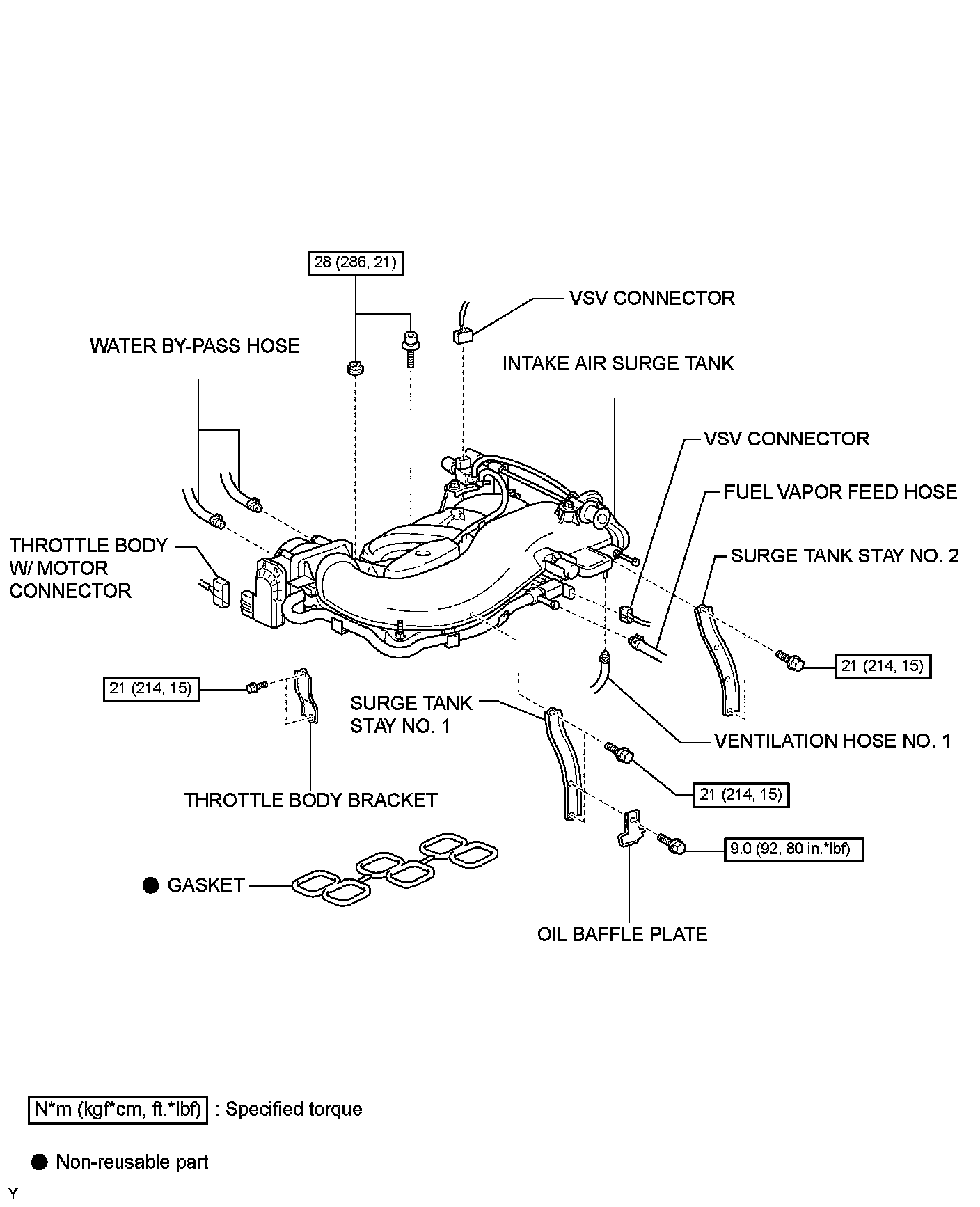 28 (286, 21)

VSV CONNECTOR

WATER BY-PASS HOSE

INTAKE AIR SURGE TANK

VSV CONNECTOR

FUEL VAPOR FEED HOSE

THROTTLE BODY W/ MOTOR CONNECTOR

SURGE TANK STAY NO. 2

21 (214, 15)

21 (214, 15)

SURGE TANK STAY NO. 1

VENTILATION HOSE NO. 1

THROTTLE BODY BRACKET

21 (214, 15)

9.0 (92, 80 in.*lbf)

● GASKET

OIL BAFFLE PLATE

N*m (kgf*cm, ft.*lbf) : Specified torque

● Non-reusable part

Y