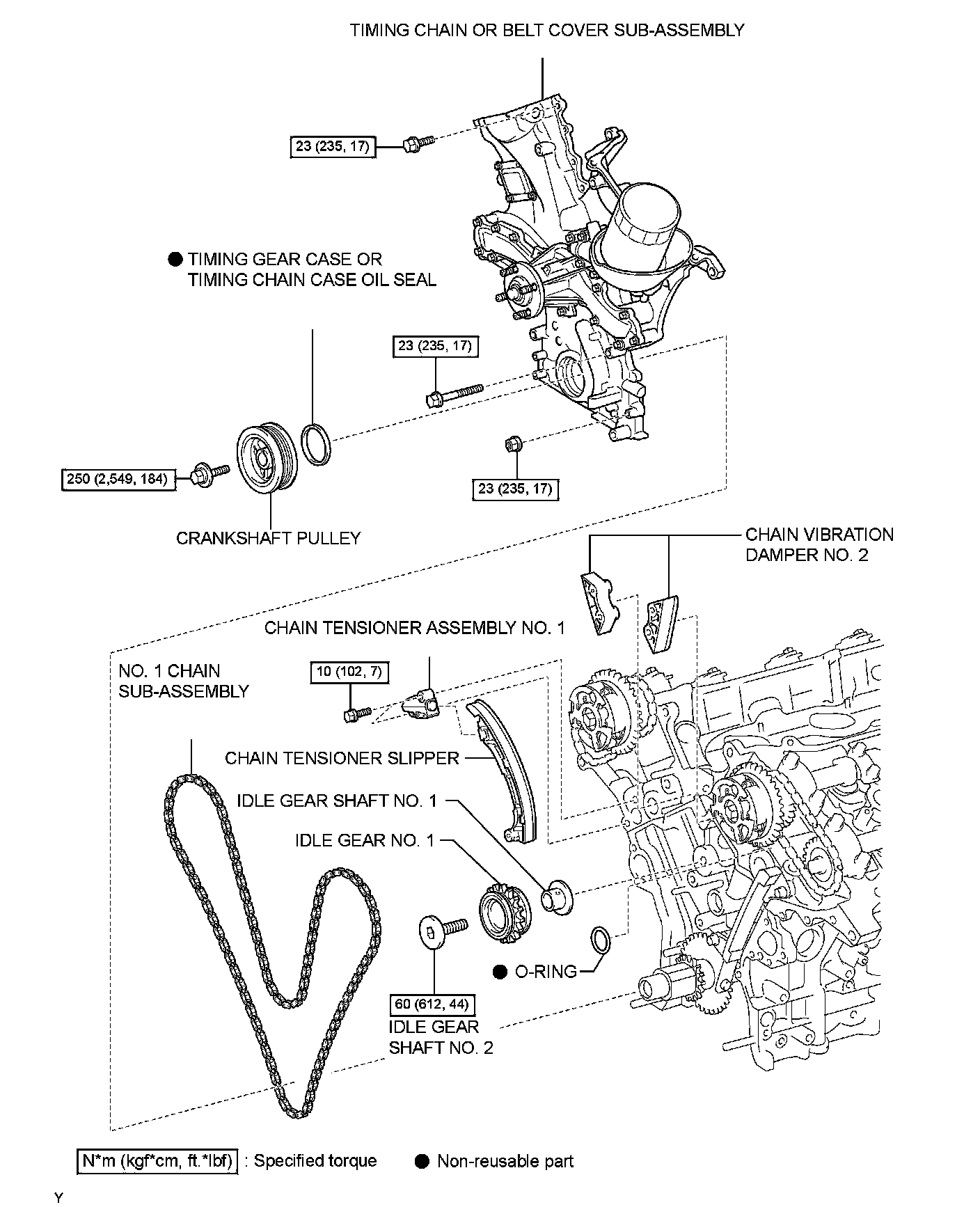 TIMING CHAIN OR BELT COVER SUB-ASSEMBLY

23 (235, 17)

● TIMING GEAR CASE OR TIMING CHAIN CASE OIL SEAL

23 (235, 17)

250 (2,549, 184)

23 (235, 17)

CRANKSHAFT PULLEY

CHAIN VIBRATION DAMPER NO. 2

CHAIN TENSIONER ASSEMBLY NO. 1

NO. 1 CHAIN SUB-ASSEMBLY

10 (102, 7)

CHAIN TENSIONER SLIPPER

IDLE GEAR SHAFT NO. 1

IDLE GEAR NO. 1

● O-RING

60 (612, 44)

IDLE GEAR SHAFT NO. 2

N*m (kgf*cm, ft.*lbf) : Specified torque ● Non-reusable part

Y