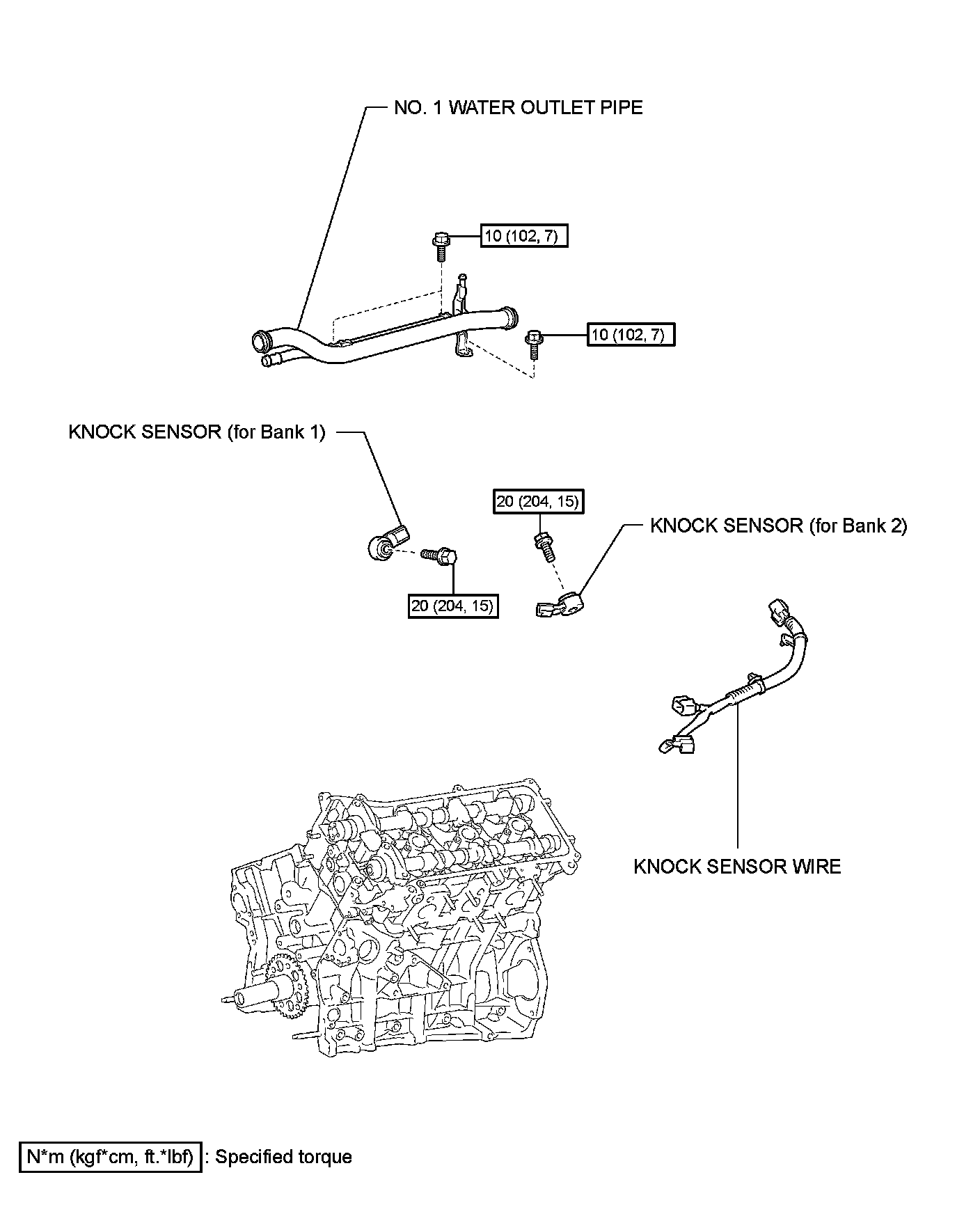 NO. 1 WATER OUTLET PIPE

10 (102, 7)

10 (102, 7)

KNOCK SENSOR (for Bank 1)

20 (204, 15)

KNOCK SENSOR (for Bank 2)

20 (204, 15)

KNOCK SENSOR WIRE

N*m (kgf*cm, ft.*lbf) : Specified torque