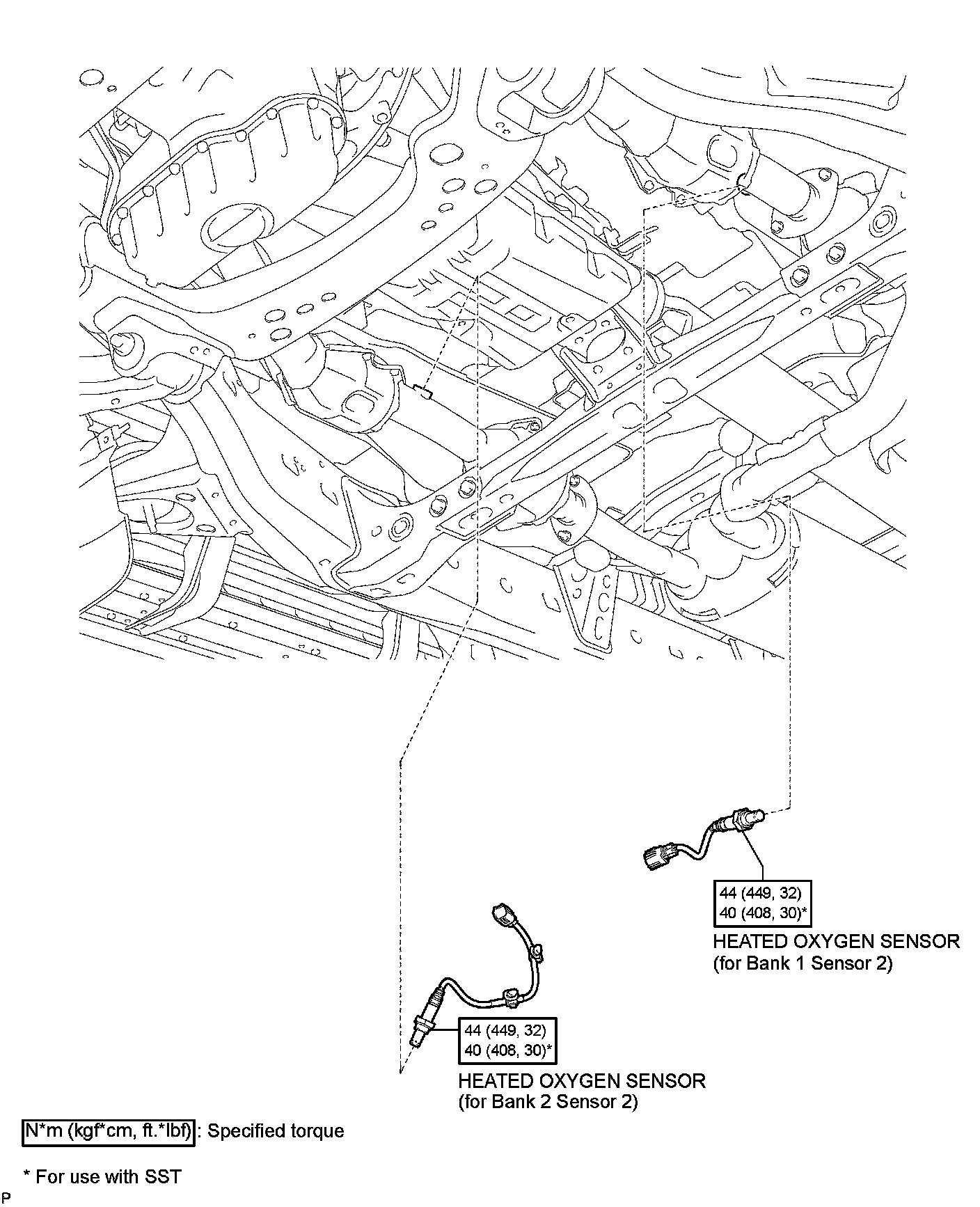 44 (449, 32)
40 (408, 30)*

HEATED OXYGEN SENSOR
(for Bank 1 Sensor 2)

44 (449, 32)
40 (408, 30)*

HEATED OXYGEN SENSOR
(for Bank 2 Sensor 2)

N*m (kgf*cm, ft.*lbf) : Specified torque

* For use with SST

P