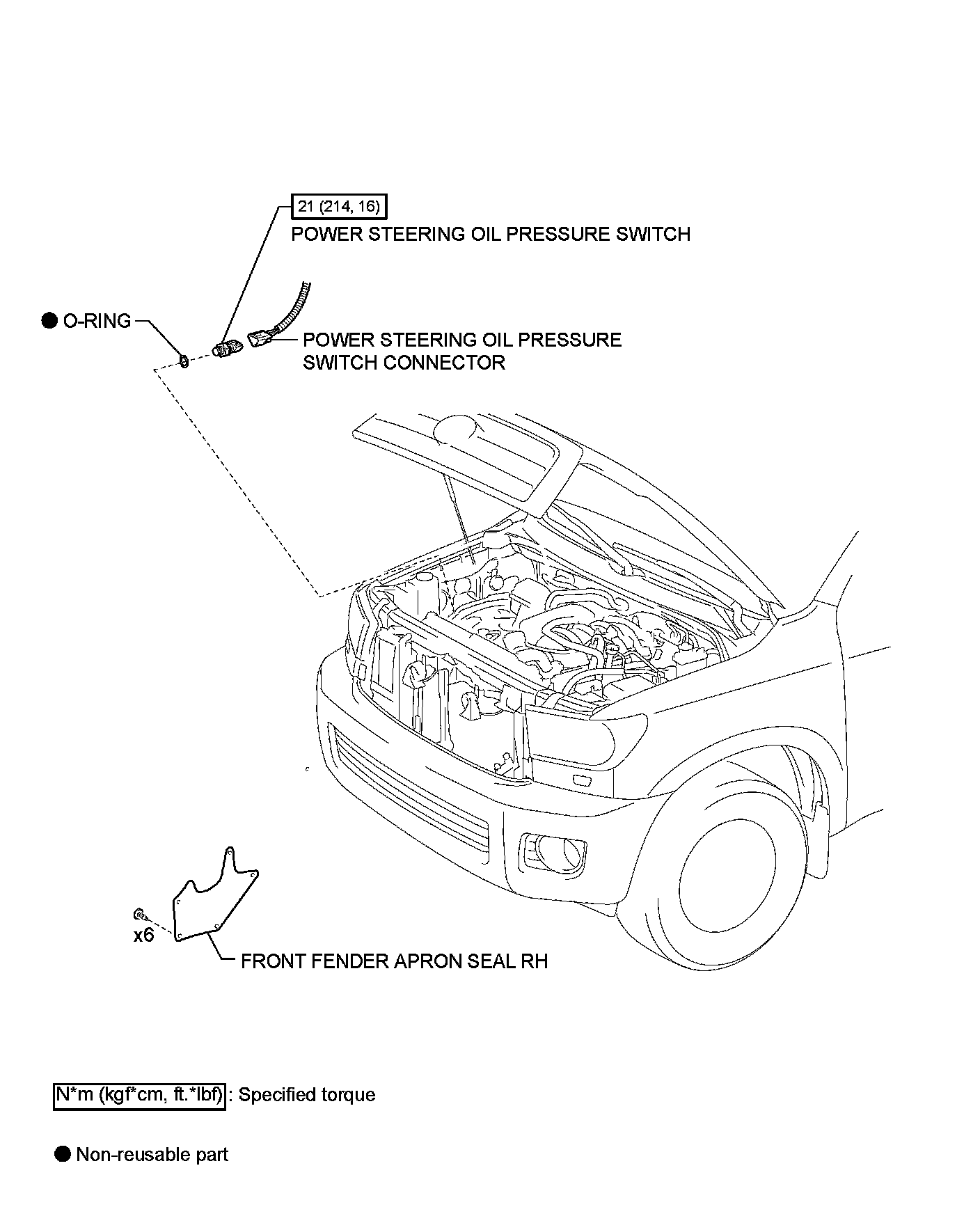 21 (214, 16)
POWER STEERING OIL PRESSURE SWITCH

● O-RING

POWER STEERING OIL PRESSURE SWITCH CONNECTOR

x6

FRONT FENDER APRON SEAL RH

N*m (kgf*cm, ft.*lbf) : Specified torque

● Non-reusable part