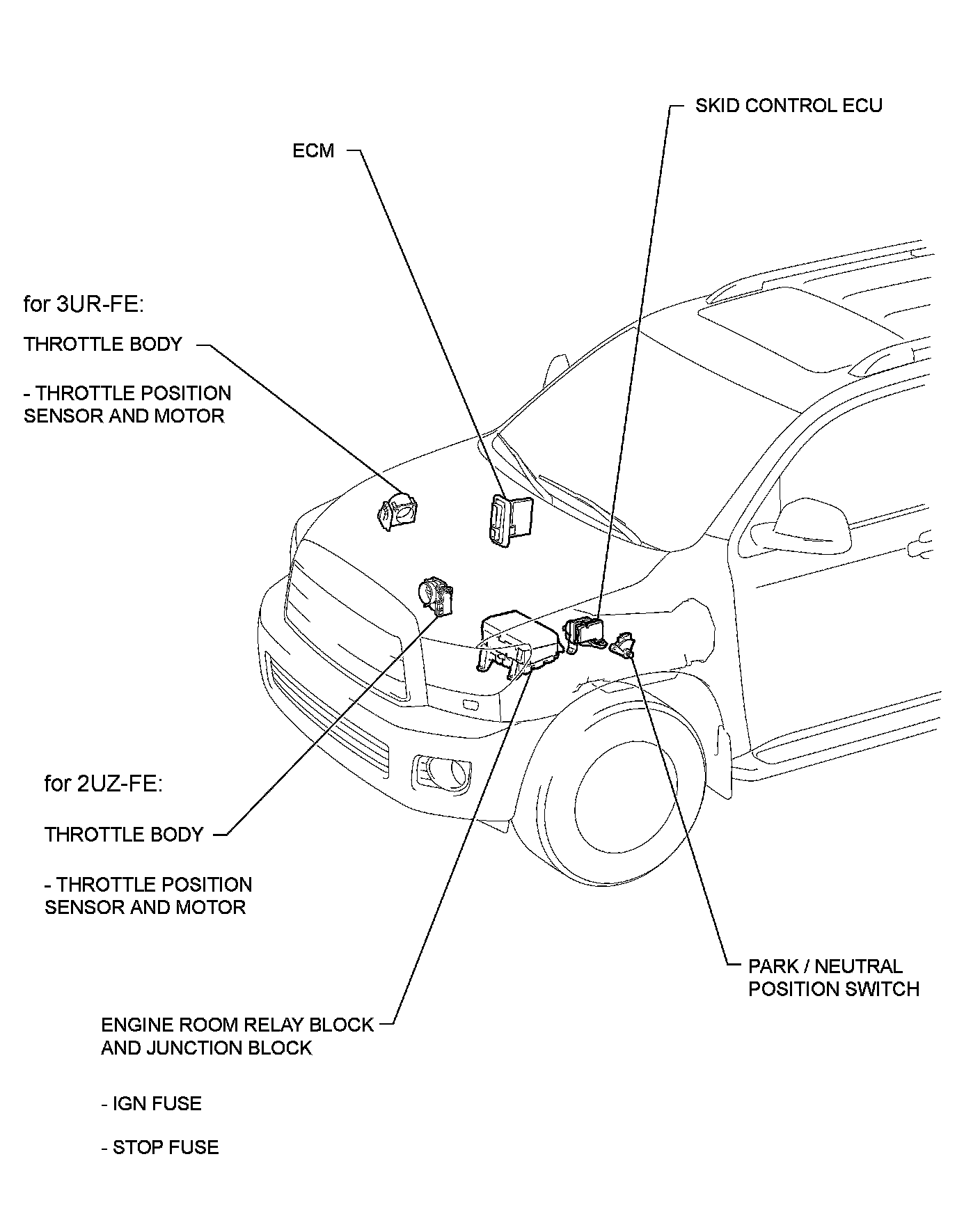 SKID CONTROL ECU

ECM

for 3UR-FE:

THROTTLE BODY

- THROTTLE POSITION SENSOR AND MOTOR

for 2UZ-FE:

THROTTLE BODY

- THROTTLE POSITION SENSOR AND MOTOR

PARK / NEUTRAL POSITION SWITCH

ENGINE ROOM RELAY BLOCK AND JUNCTION BLOCK

- IGN FUSE

- STOP FUSE