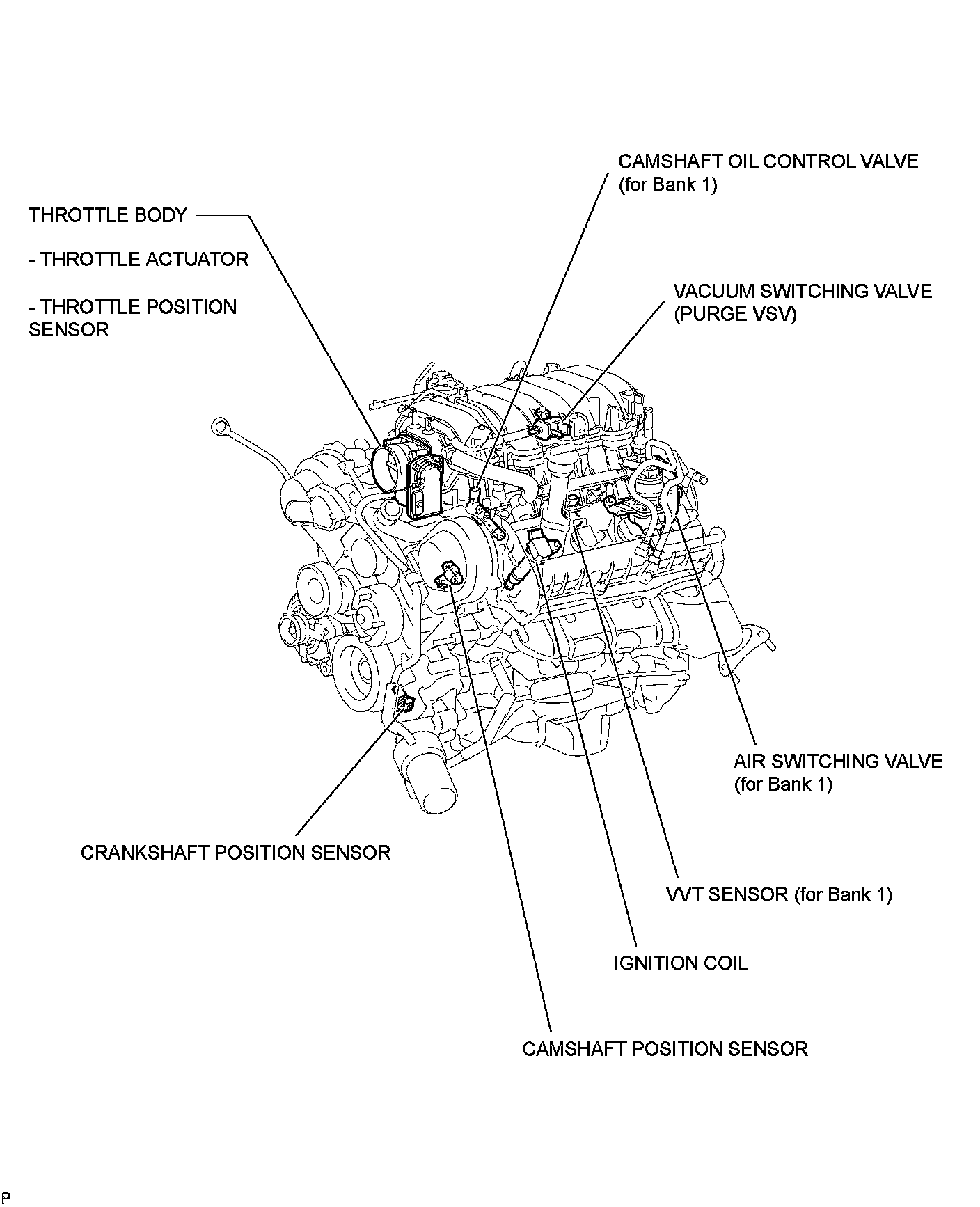 CAMSHAFT OIL CONTROL VALVE (for Bank 1)

THROTTLE BODY

- THROTTLE ACTUATOR

- THROTTLE POSITION SENSOR

VACUUM SWITCHING VALVE (PURGE VSV)

AIR SWITCHING VALVE (for Bank 1)

CRANKSHAFT POSITION SENSOR

VVT SENSOR (for Bank 1)

IGNITION COIL

CAMSHAFT POSITION SENSOR

P