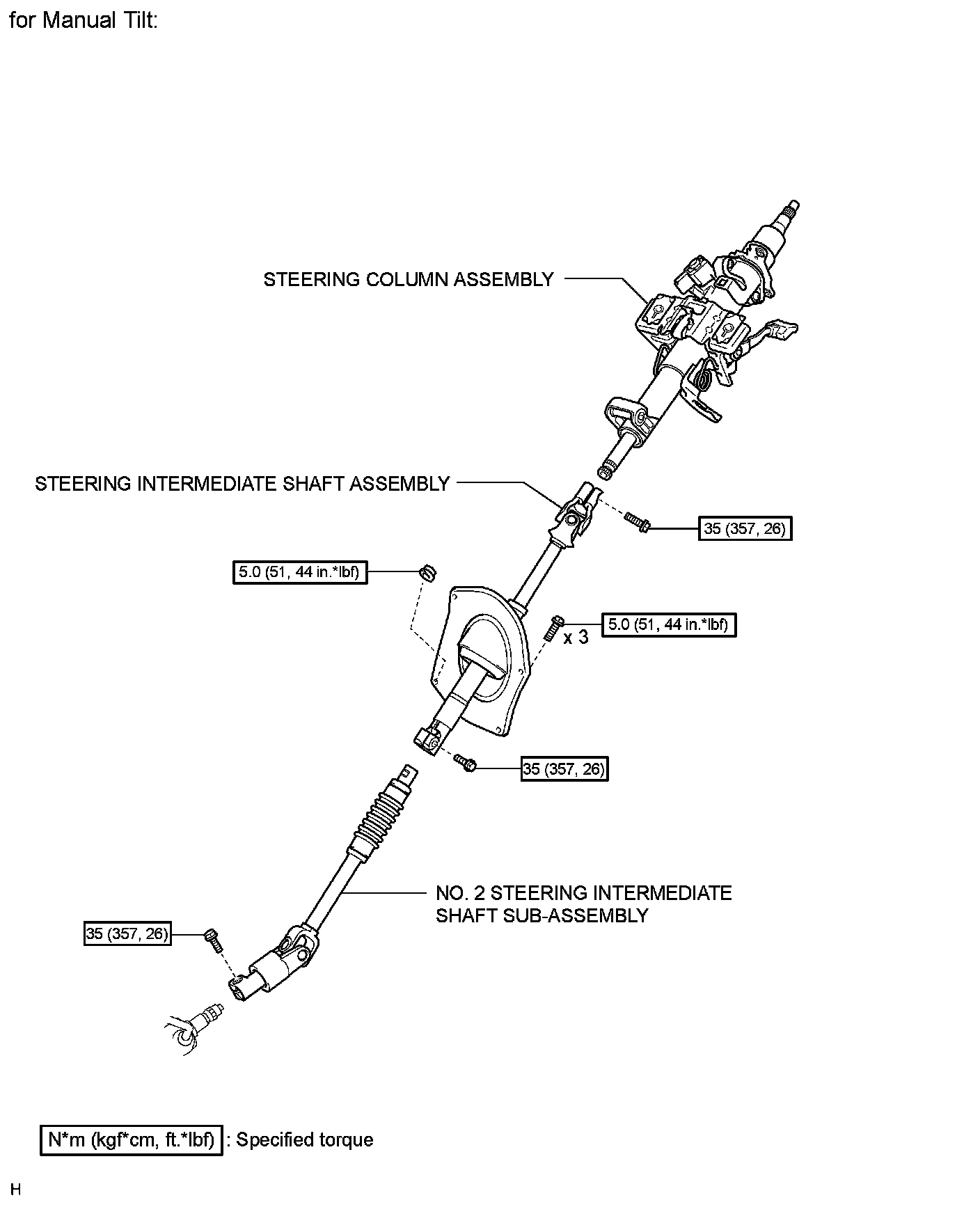 for Manual Tilt:

STEERING COLUMN ASSEMBLY

STEERING INTERMEDIATE SHAFT ASSEMBLY

35 (357, 26)

5.0 (51, 44 in.*lbf)

5.0 (51, 44 in.*lbf)

x 3

35 (357, 26)

NO. 2 STEERING INTERMEDIATE SHAFT SUB-ASSEMBLY

35 (357, 26)

N*m (kgf*cm, ft.*lbf) : Specified torque

H