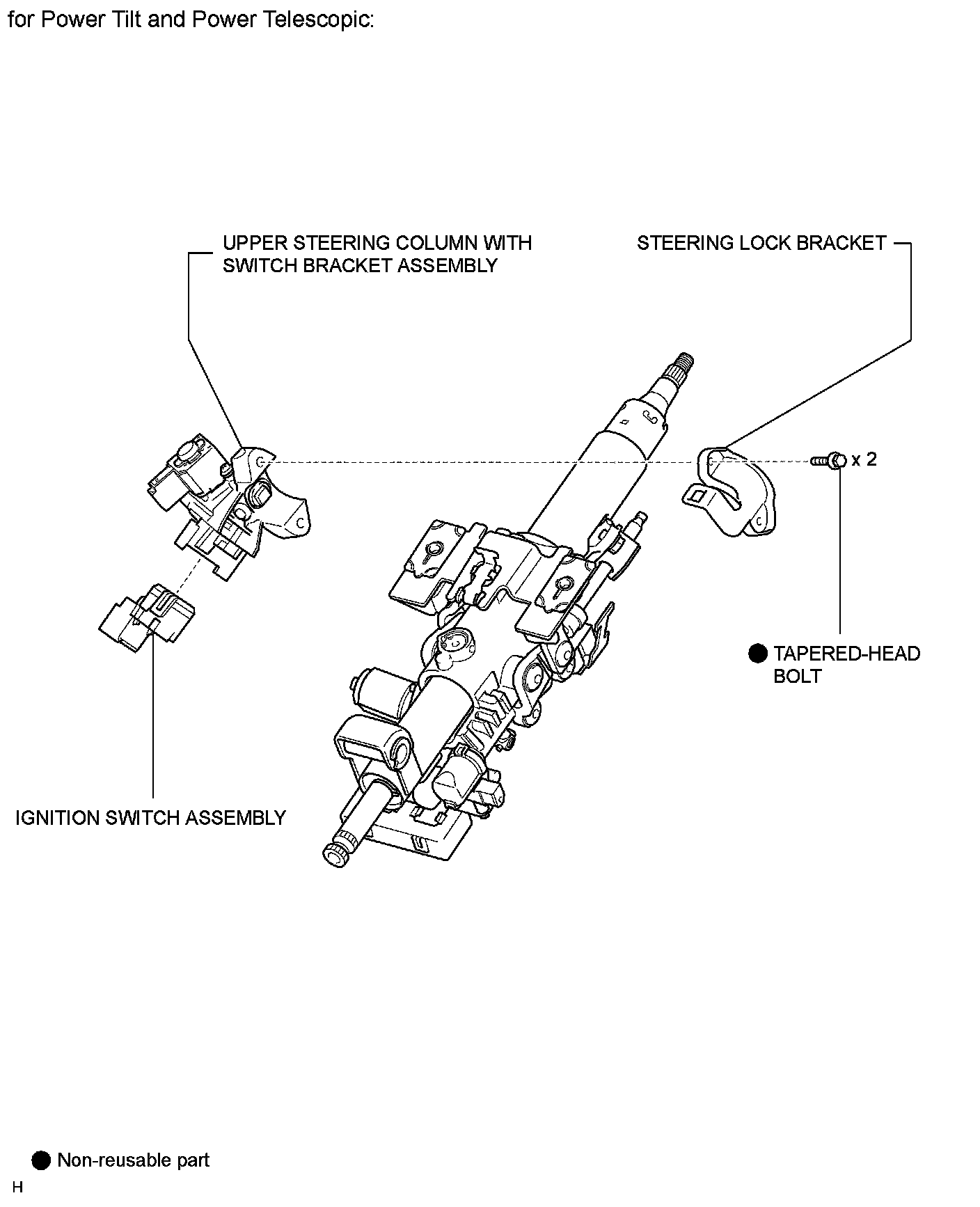 for Power Tilt and Power Telescopic:

UPPER STEERING COLUMN WITH SWITCH BRACKET ASSEMBLY

STEERING LOCK BRACKET

x 2

● TAPERED-HEAD BOLT

IGNITION SWITCH ASSEMBLY

● Non-reusable part

H