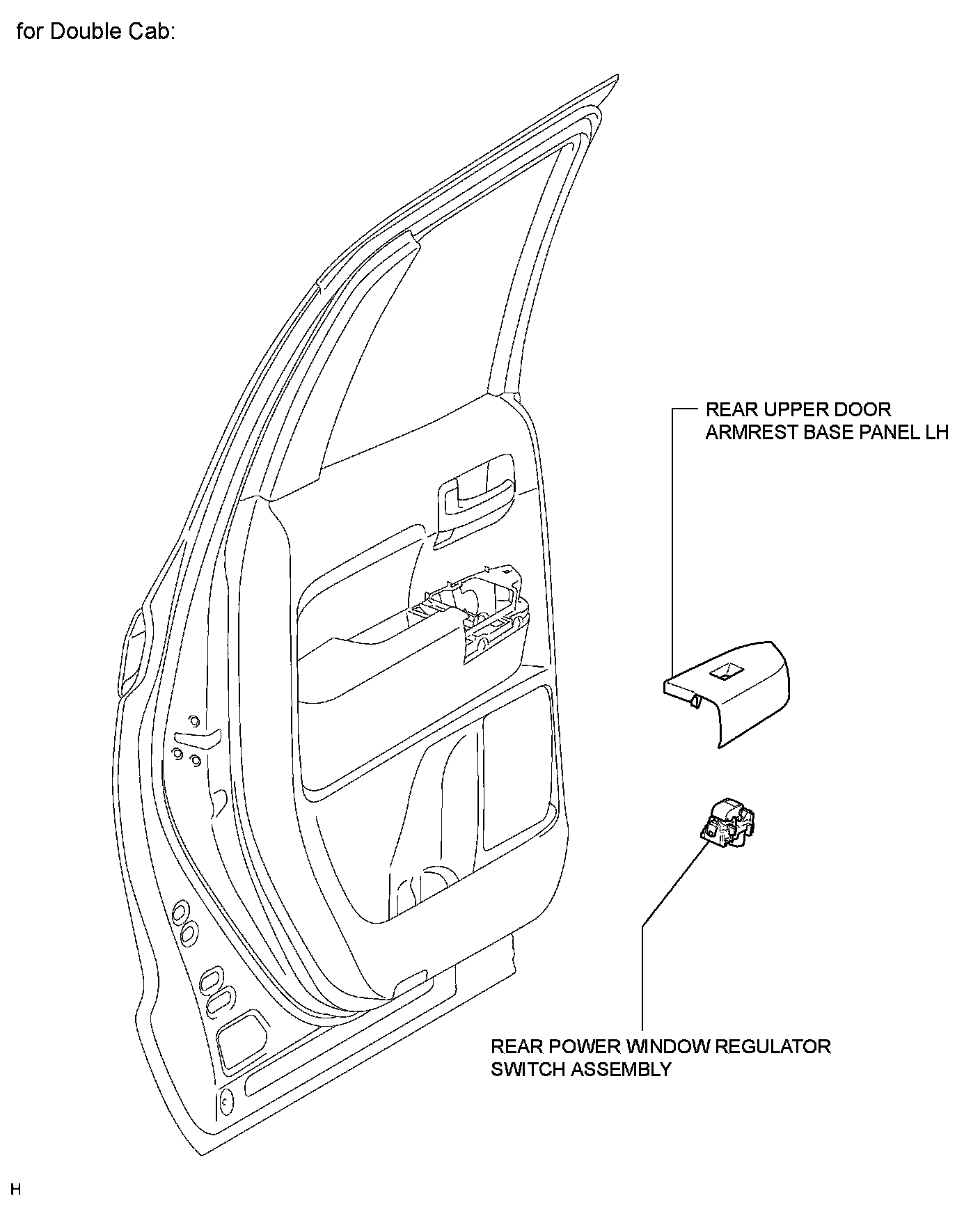 for Double Cab:

REAR UPPER DOOR ARMREST BASE PANEL LH

REAR POWER WINDOW REGULATOR SWITCH ASSEMBLY

H