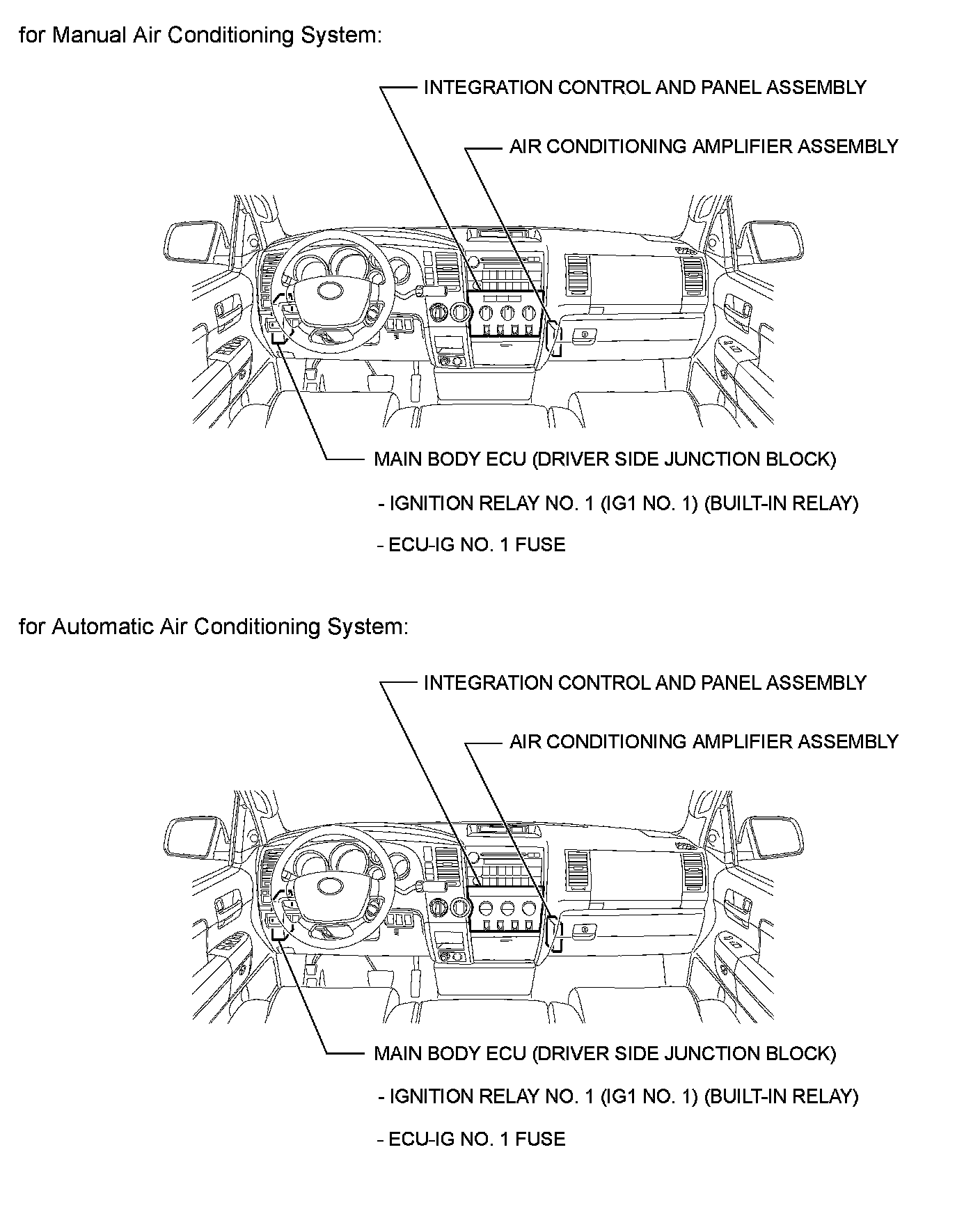 for Manual Air Conditioning System:

INTEGRATION CONTROL AND PANEL ASSEMBLY

AIR CONDITIONING AMPLIFIER ASSEMBLY

MAIN BODY ECU (DRIVER SIDE JUNCTION BLOCK)

- IGNITION RELAY NO. 1 (IG1 NO. 1) (BUILT-IN RELAY)

- ECU-IG NO. 1 FUSE

for Automatic Air Conditioning System:

INTEGRATION CONTROL AND PANEL ASSEMBLY

AIR CONDITIONING AMPLIFIER ASSEMBLY

MAIN BODY ECU (DRIVER SIDE JUNCTION BLOCK)

- IGNITION RELAY NO. 1 (IG1 NO. 1) (BUILT-IN RELAY)

- ECU-IG NO. 1 FUSE