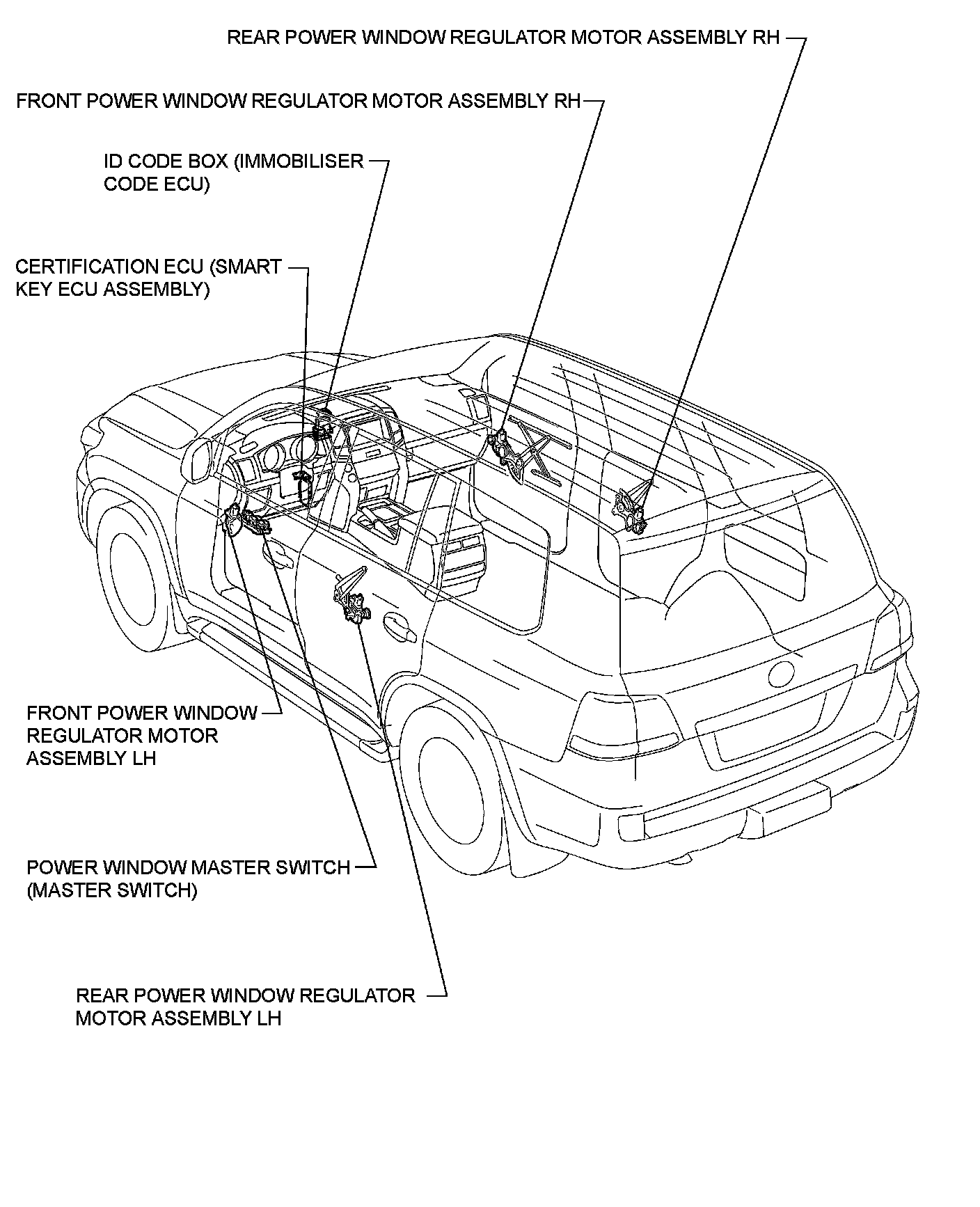 REAR POWER WINDOW REGULATOR MOTOR ASSEMBLY RH

FRONT POWER WINDOW REGULATOR MOTOR ASSEMBLY RH

ID CODE BOX (IMMOBILISER CODE ECU)

CERTIFICATION ECU (SMART KEY ECU ASSEMBLY)

FRONT POWER WINDOW REGULATOR MOTOR ASSEMBLY LH

POWER WINDOW MASTER SWITCH (MASTER SWITCH)

REAR POWER WINDOW REGULATOR MOTOR ASSEMBLY LH