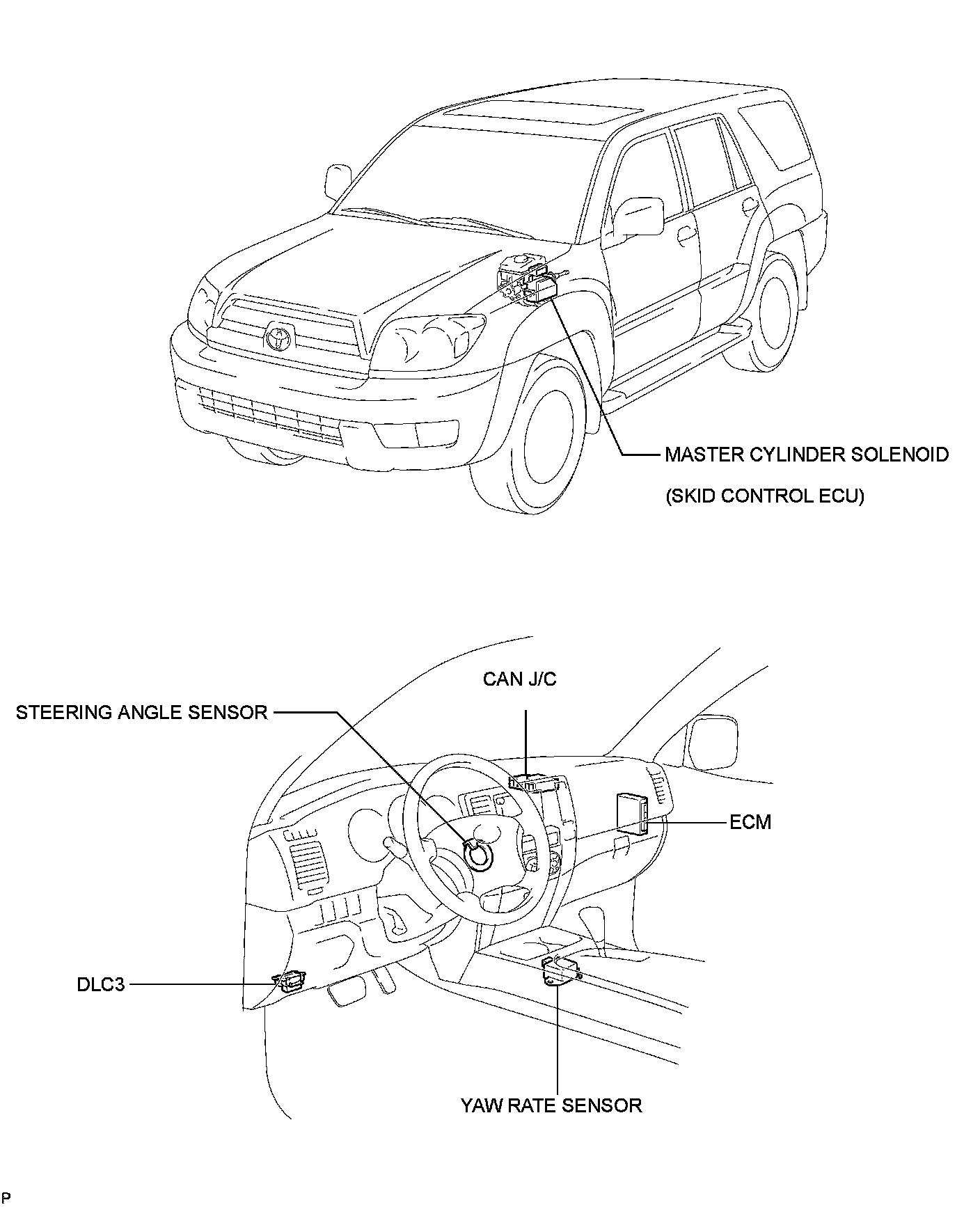 MASTER CYLINDER SOLENOID
(SKID CONTROL ECU)

CAN J/C

STEERING ANGLE SENSOR

ECM

DLC3

YAW RATE SENSOR

P