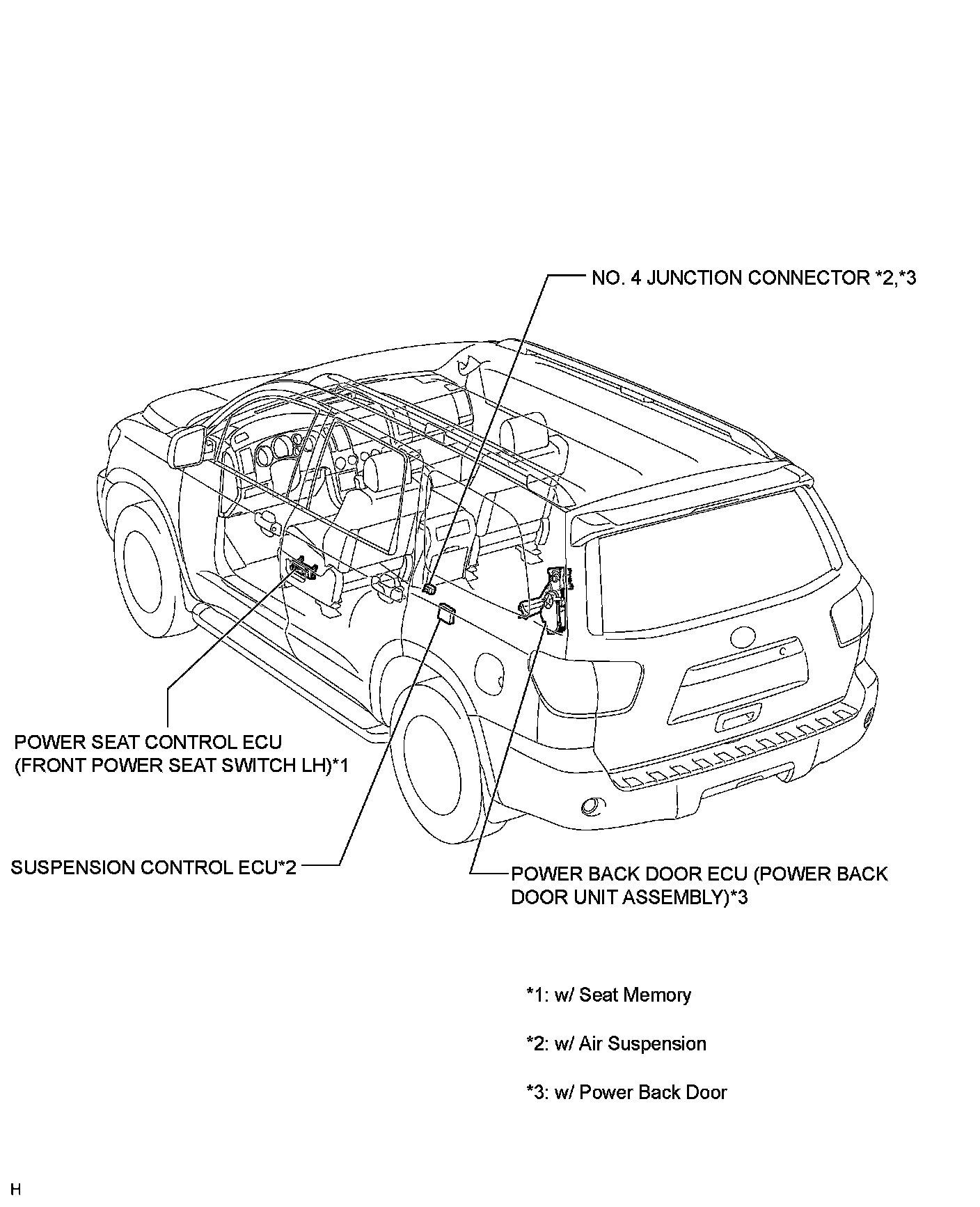 NO. 4 JUNCTION CONNECTOR *2,*3

POWER SEAT CONTROL ECU (FRONT POWER SEAT SWITCH LH)*1

SUSPENSION CONTROL ECU*2

POWER BACK DOOR ECU (POWER BACK DOOR UNIT ASSEMBLY)*3

*1: w/ Seat Memory

*2: w/ Air Suspension

*3: w/ Power Back Door

H