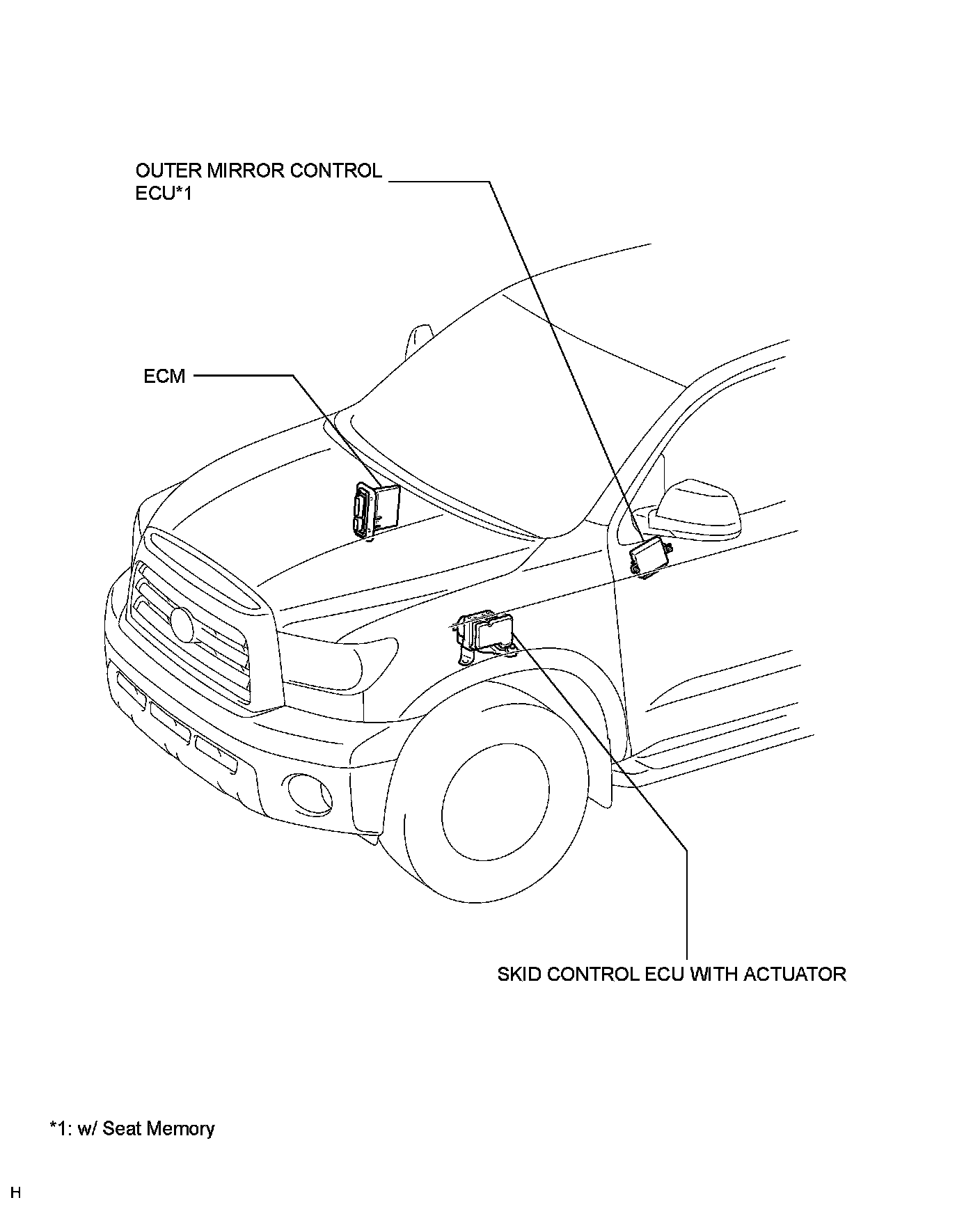 OUTER MIRROR CONTROL ECU*1

ECM

SKID CONTROL ECU WITH ACTUATOR

*1: w/ Seat Memory

H