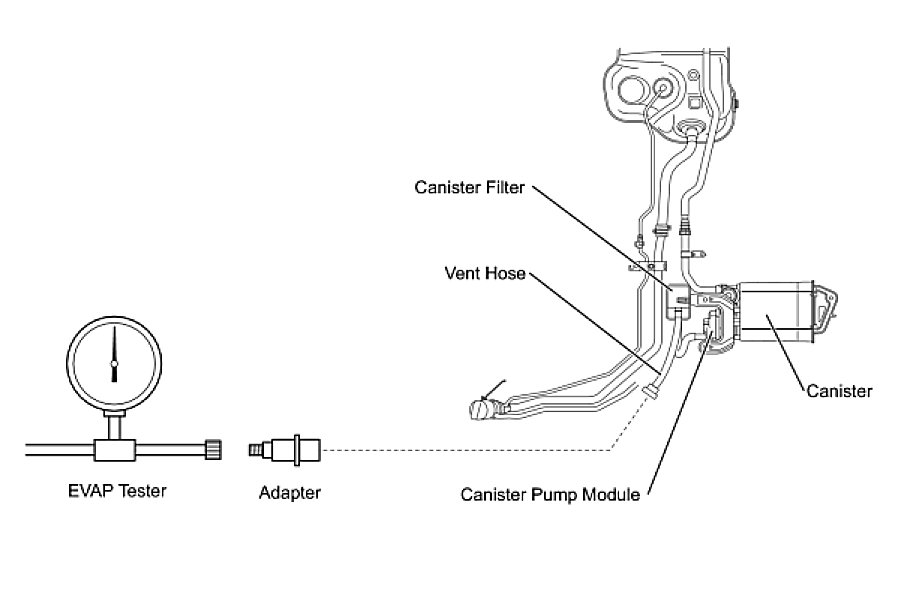 Canister Filter

Vent Hose

Canister

EVAP Tester

Adapter

Canister Pump Module