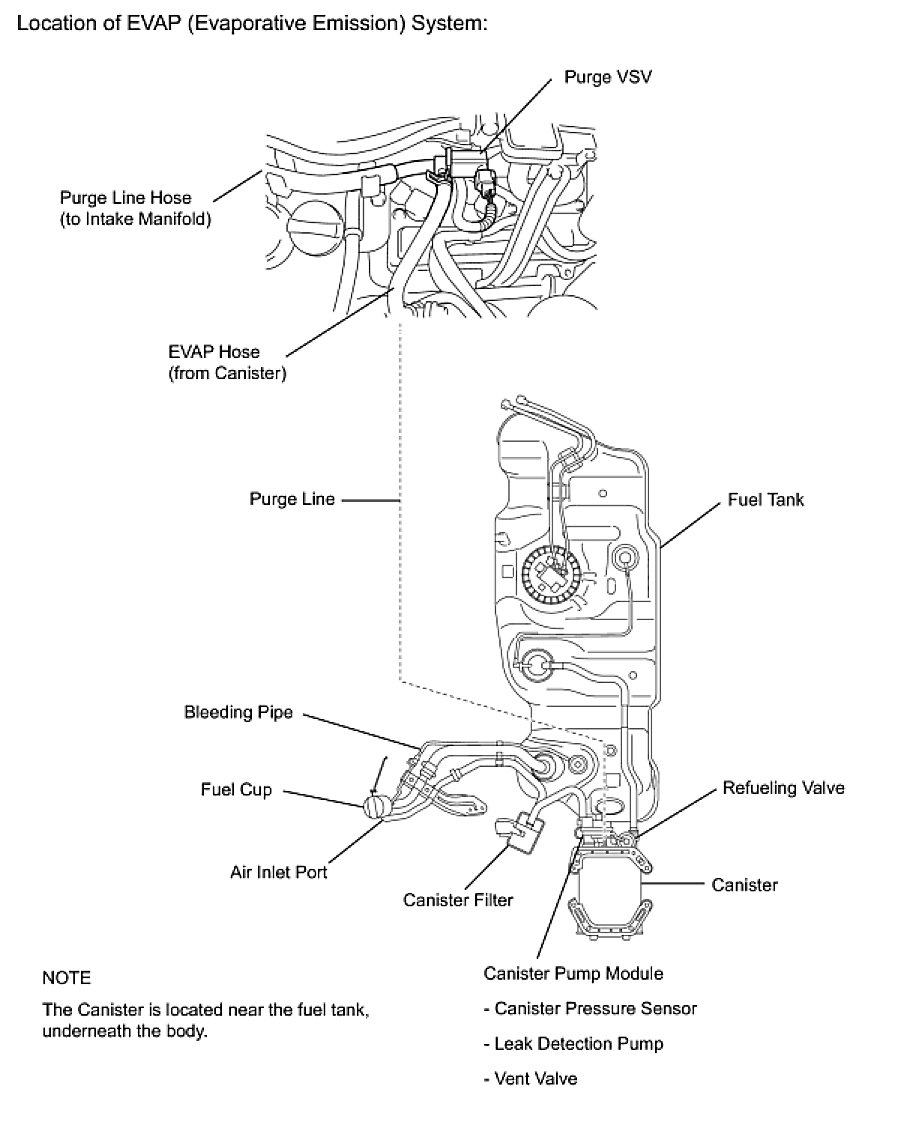 Location of EVAP (Evaporative Emission) System:

Purge VSV

Purge Line Hose (to Intake Manifold)

EVAP Hose (from Canister)

Purge Line

Fuel Tank

Bleeding Pipe

Fuel Cup

Refueling Valve

Air Inlet Port

Canister Filter

Canister

NOTE

The Canister is located near the fuel tank, underneath the body.

Canister Pump Module

- Canister Pressure Sensor

- Leak Detection Pump

- Vent Valve