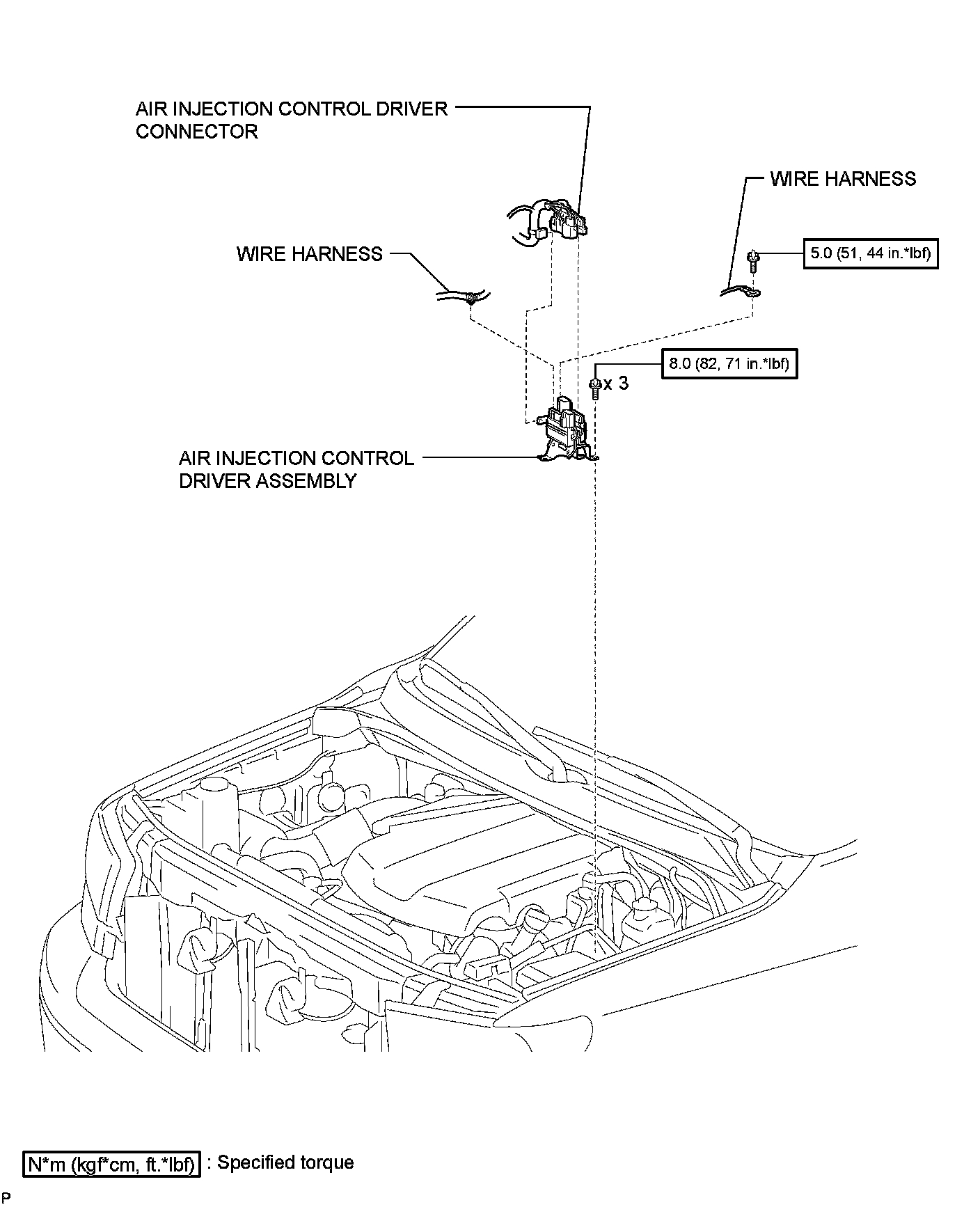 AIR INJECTION CONTROL DRIVER CONNECTOR

WIRE HARNESS

WIRE HARNESS

5.0 (51, 44 in.*lbf)

8.0 (82, 71 in.*lbf)

x 3

AIR INJECTION CONTROL DRIVER ASSEMBLY

N*m (kgf*cm, ft.*lbf) : Specified torque

P